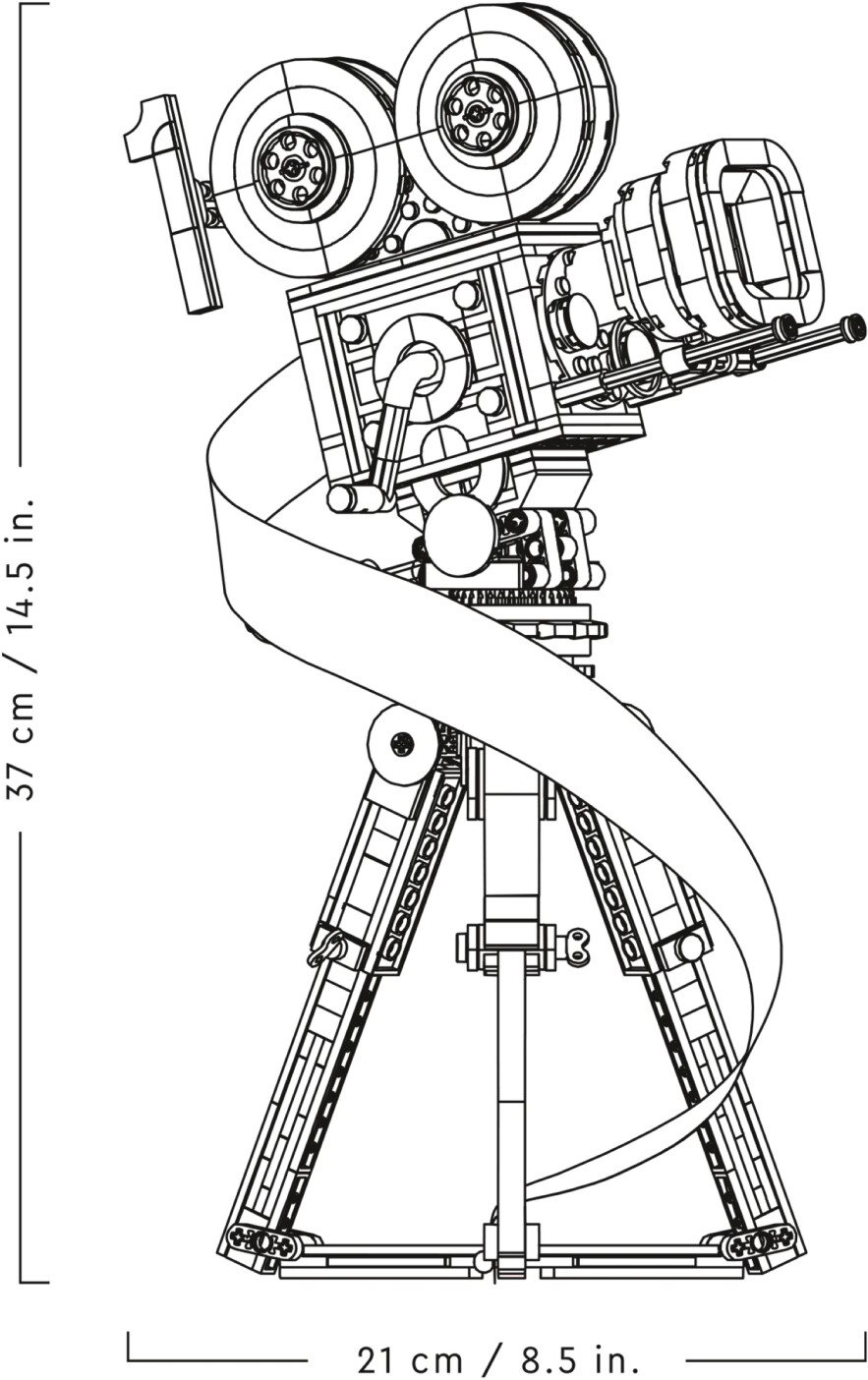 37 cm / 14.5 in.

21 cm / 8.5 in.