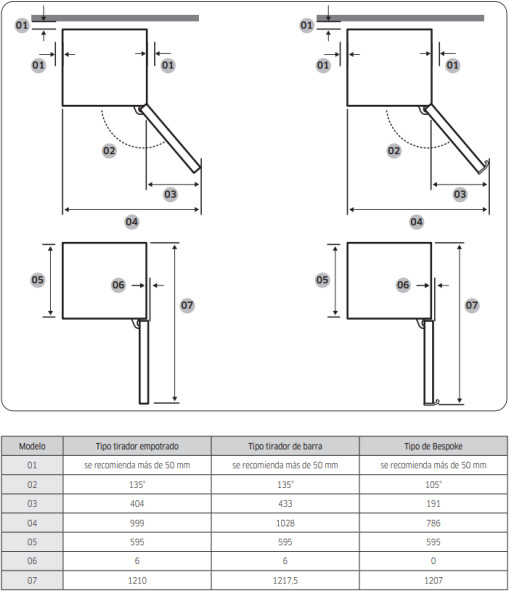 01
01
01
02
03
04
05
06
07

01
01
01
02
03
04
05
06
07

| Modelo | Tipo tirador empotrado | Tipo tirador de barra | Tipo de Bespoke |
|---|---|---|---|
| 01 | se recomienda más de 50 mm | se recomienda más de 50 mm | se recomienda más de 50 mm |
| 02 | 135° | 135° | 105° |
| 03 | 404 | 433 | 191 |
| 04 | 999 | 1028 | 786 |
| 05 | 595 | 595 | 595 |
| 06 | 6 | 6 | 0 |
| 07 | 1210 | 1217,5 | 1207 |