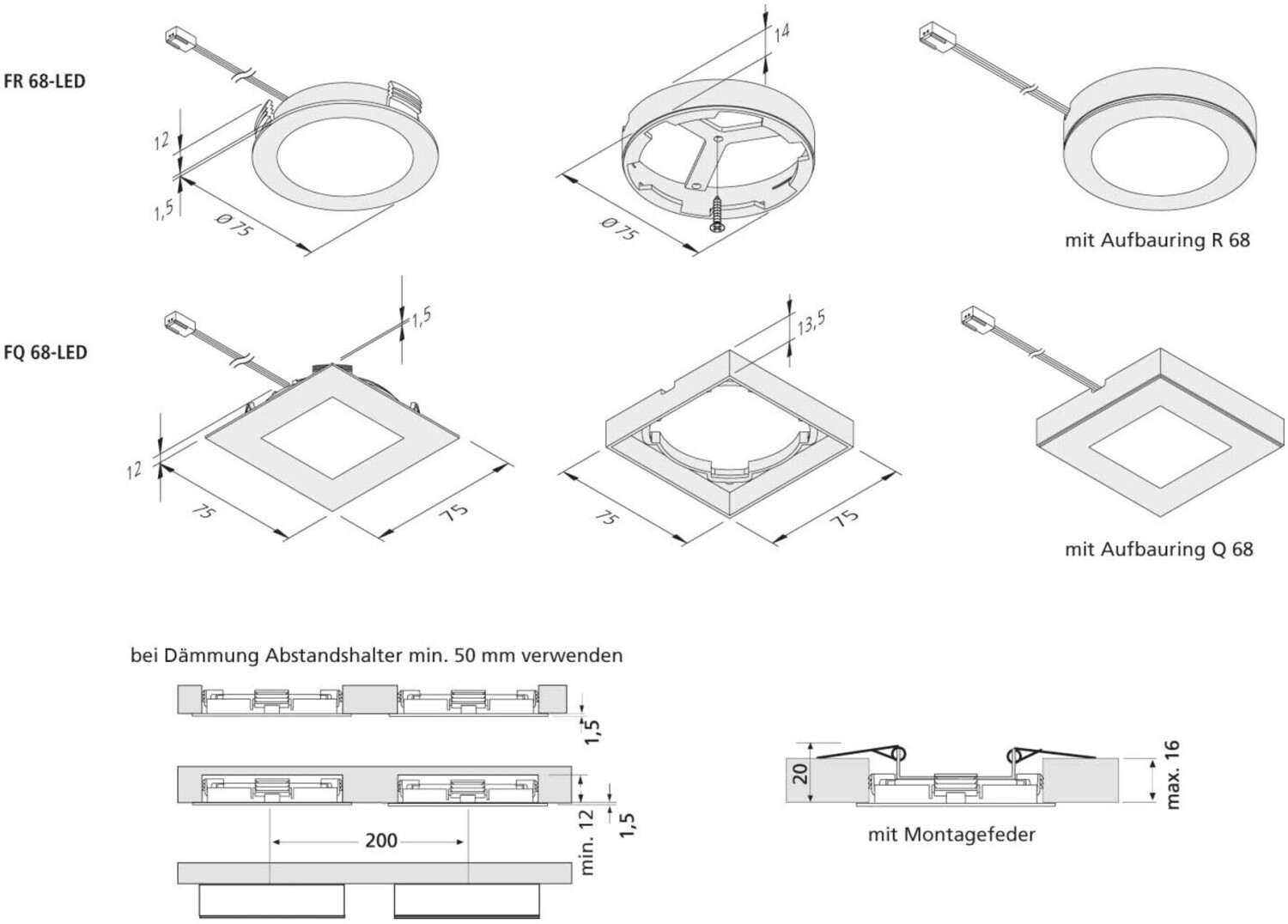 FR 68-LED

12

1,5

Ø 75

14

Ø 75

mit Aufbauring R 68

FQ 68-LED

1,5

12

75

75

13,5

75

75

mit Aufbauring Q 68

bei Dämmung Abstandshalter min. 50 mm verwenden

1,5

min. 12

1,5

200

20

max. 16

mit Montagefeder