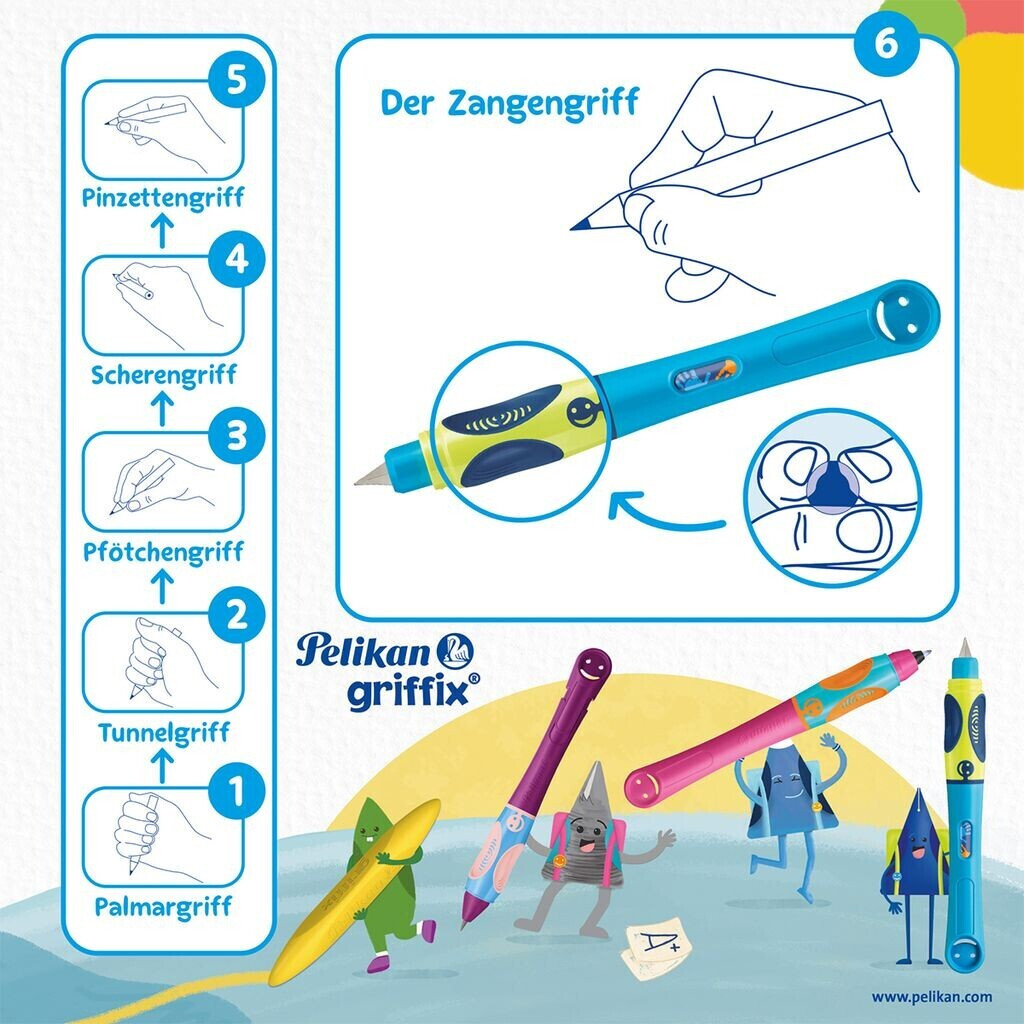 5
Pinzettengriff
4
Scherengriff
3
Pfötchengriff
2
Tunnelgriff
1
Palmargriff

6
Der Zangengriff

Pelikan
griffix®

A+

www.pelikan.com