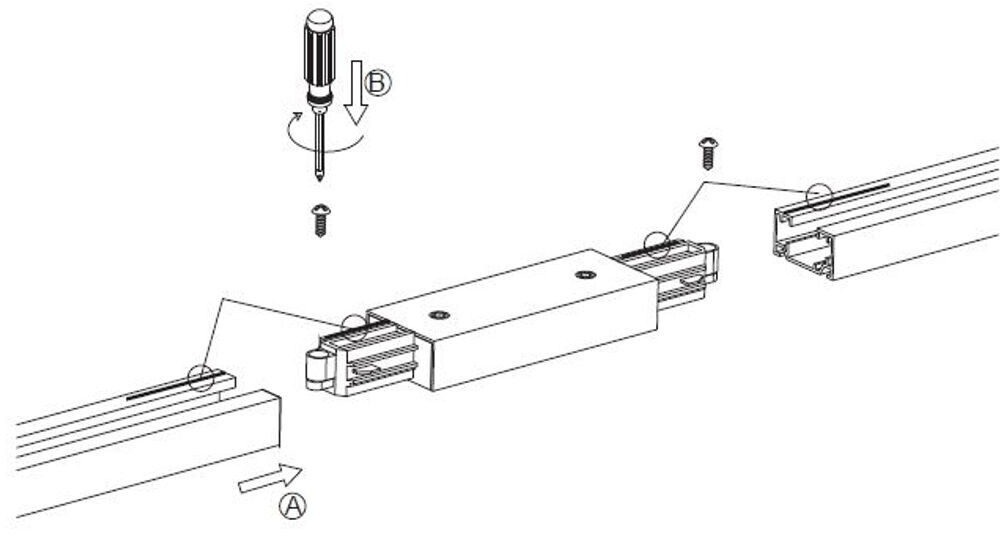 B

A