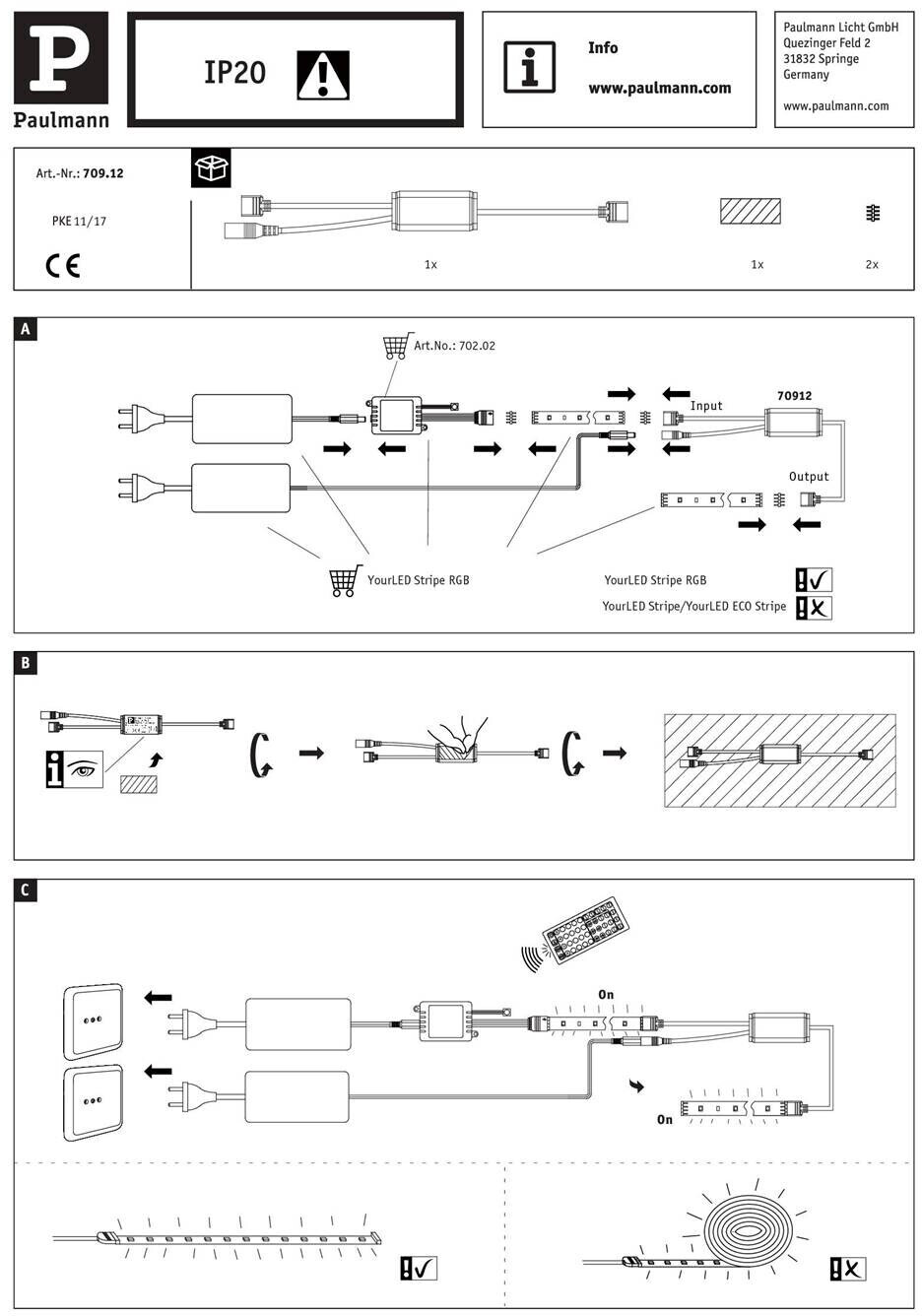 P
Paulmann

IP20

Info

www.paulmann.com

Paulmann Licht GmbH
Quezinger Feld 2
31832 Springe
Germany

www.paulmann.com

Art.-Nr.: 709.12

PKE 11/17

CE

1x

1x

2x

A

Art.No.: 702.02

Input

70912

Output

YourLED Stripe RGB

YourLED Stripe RGB

YourLED Stripe/YourLED ECO Stripe

B

C

On

On