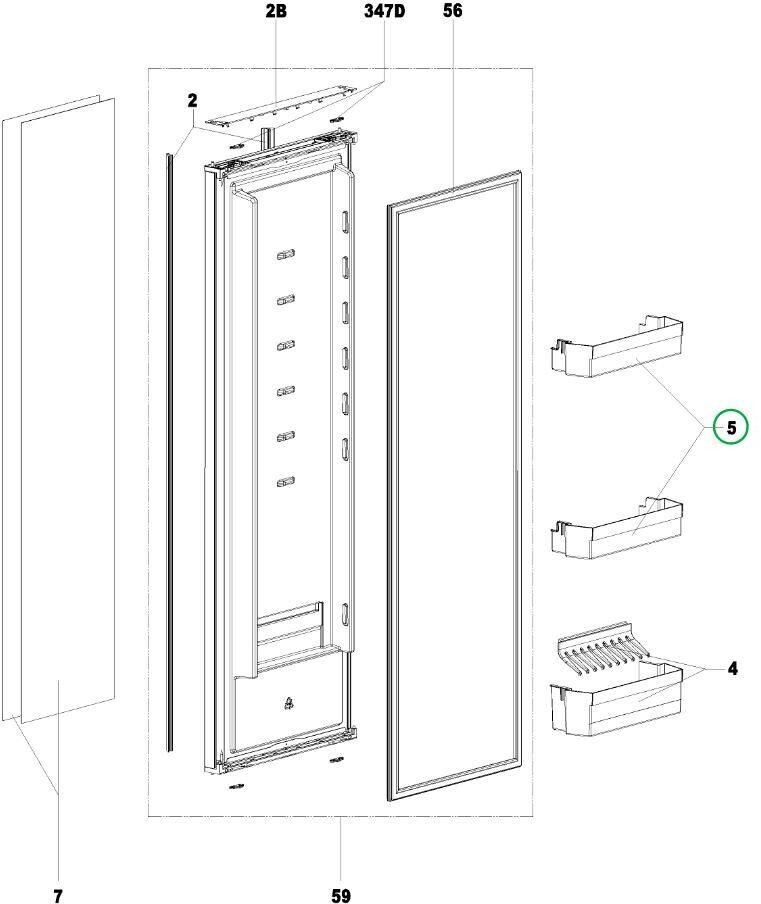 2B
347D
56
2
5
4
7
59