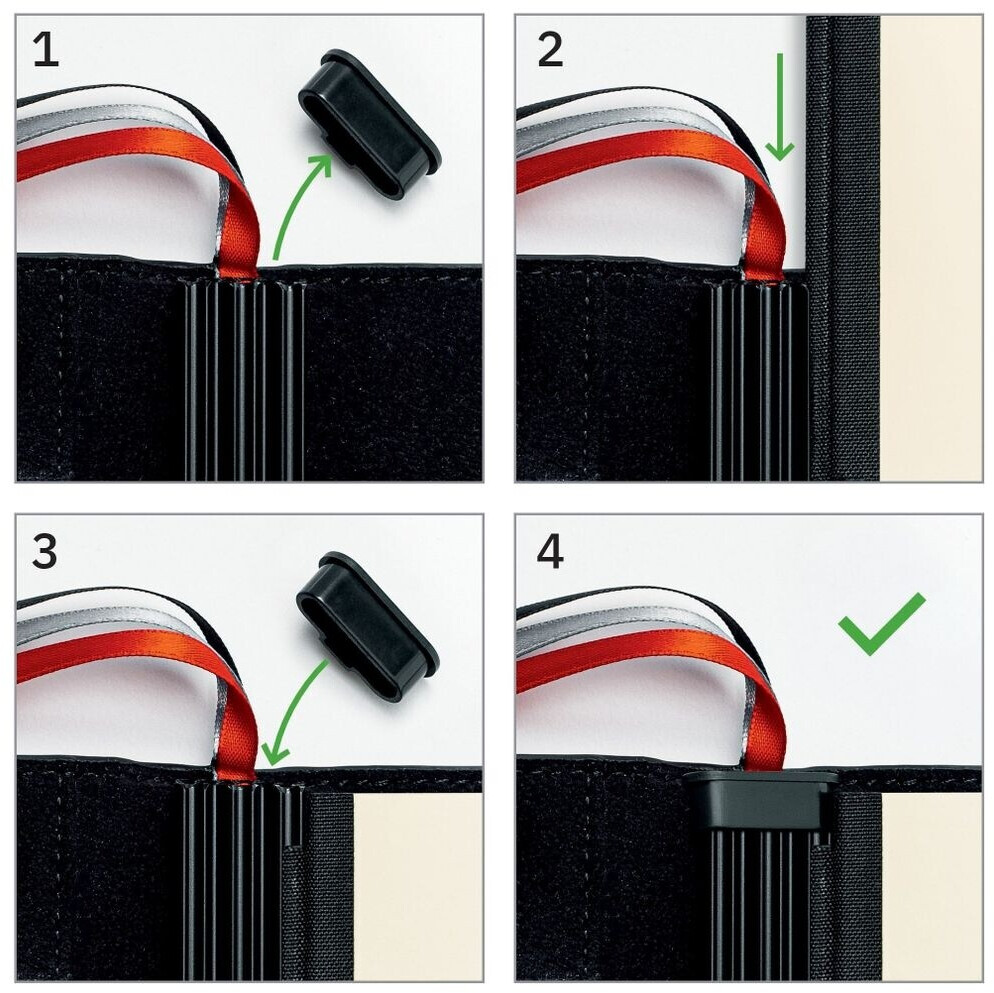 1

2

3

4