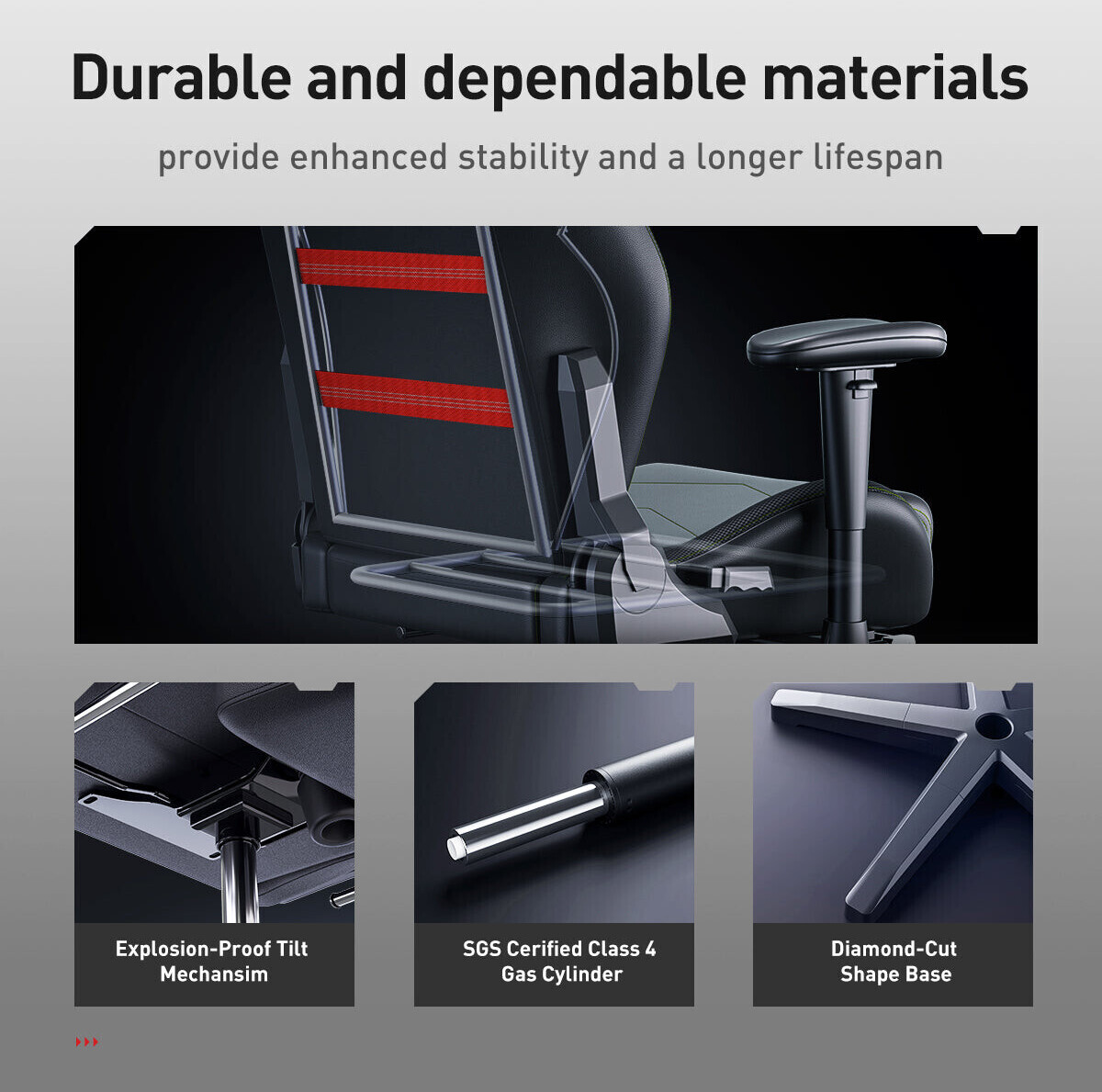 Durable and dependable materials

provide enhanced stability and a longer lifespan

Explosion-Proof Tilt Mechansim

SGS Cerified Class 4 Gas Cylinder

Diamond-Cut Shape Base