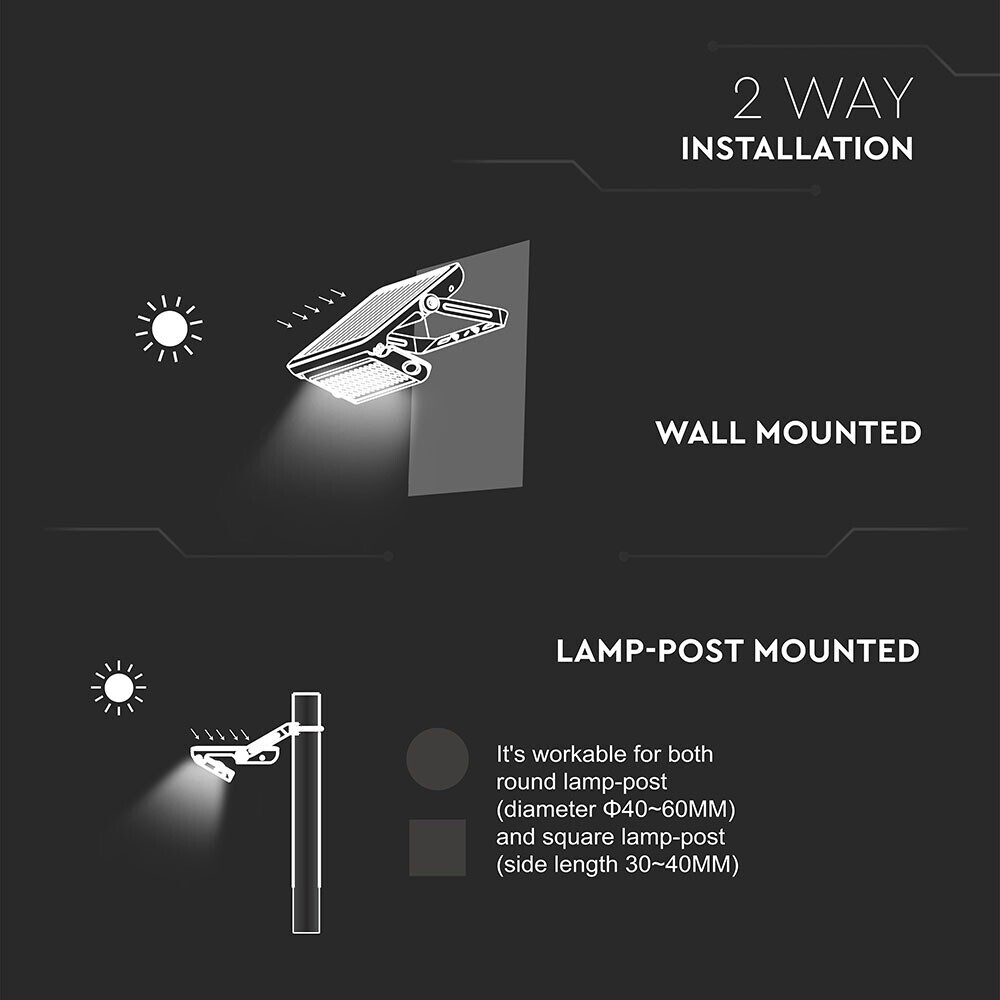 2 WAY
INSTALLATION

WALL MOUNTED

LAMP-POST MOUNTED

It's workable for both round lamp-post (diameter Φ40~60MM) and square lamp-post (side length 30~40MM)