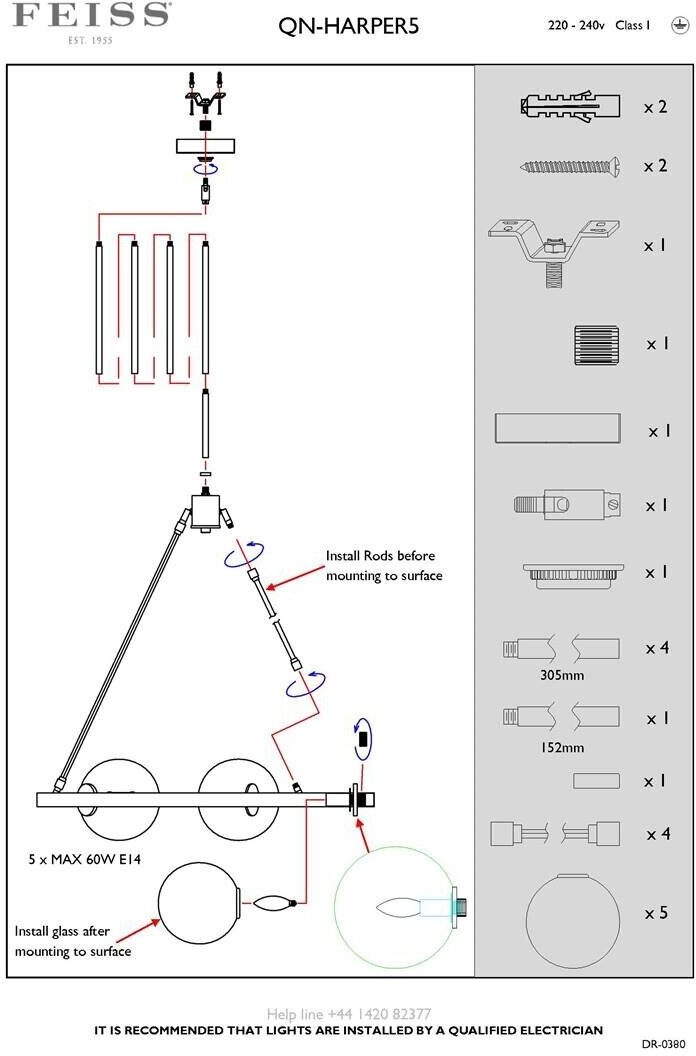 FEISS
EST. 1955

QN-HARPER5

220 - 240v Class I

Install Rods before mounting to surface

5 x MAX 60W E14

Install glass after mounting to surface

x 2

x 2

x 1

x 1

x 1

x 1

x 1

x 4

305mm

x 1

152mm

x 1

x 4

x 5

Help line +44 1420 82377

IT IS RECOMMENDED THAT LIGHTS ARE INSTALLED BY A QUALIFIED ELECTRICIAN

DR-0380