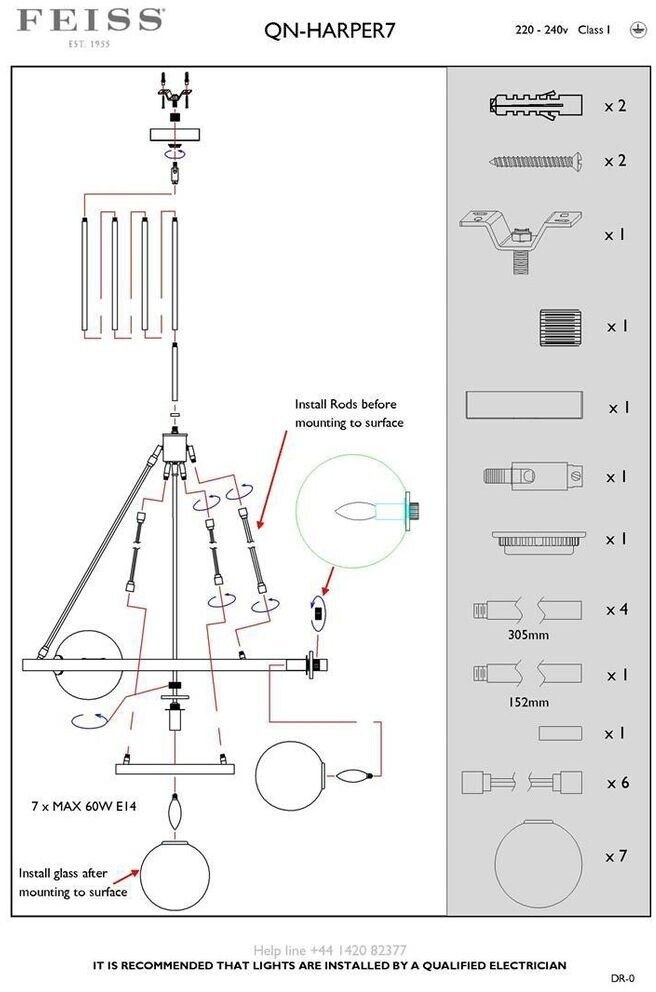 FEISS
EST. 1955

QN-HARPER7

220 - 240v Class I

Install Rods before mounting to surface

7 x MAX 60W E14

Install glass after mounting to surface

x 2
x 2
x 1
x 1
x 1
x 1
x 1
x 4
305mm
x 1
152mm
x 1
x 6
x 7

Help line +44 1420 82377
IT IS RECOMMENDED THAT LIGHTS ARE INSTALLED BY A QUALIFIED ELECTRICIAN

DR-0