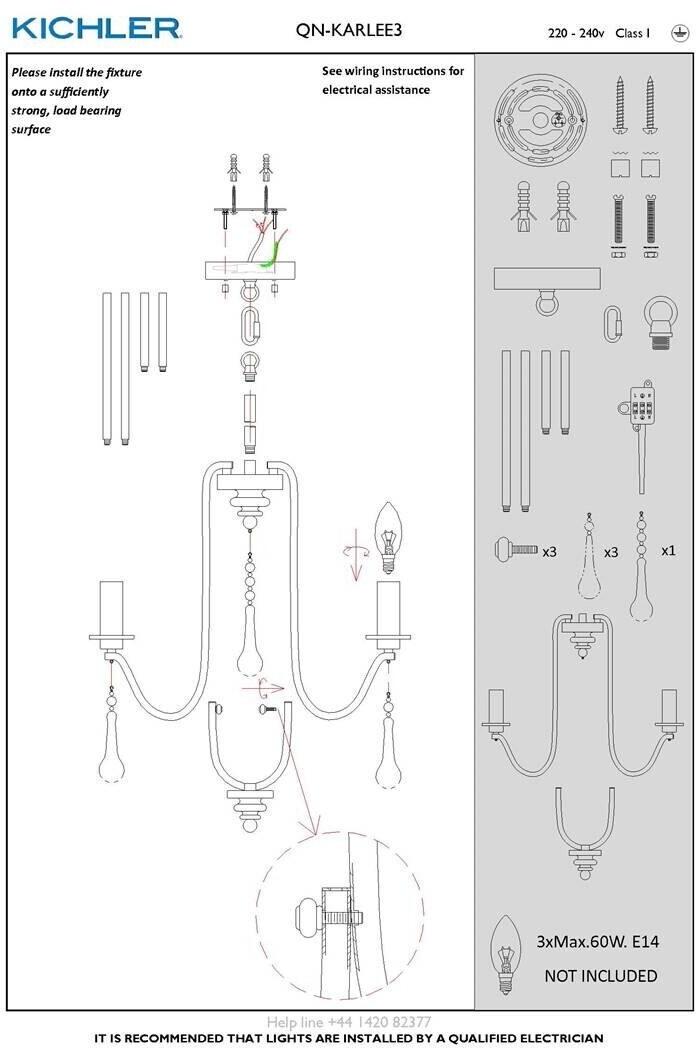 KICHLER

QN-KARLEE3

220 - 240v Class I

Please install the fixture onto a sufficiently strong, load bearing surface

See wiring instructions for electrical assistance

x3

x3

x1

3xMax.60W. E14

NOT INCLUDED

Help line +44 1420 82377

IT IS RECOMMENDED THAT LIGHTS ARE INSTALLED BY A QUALIFIED ELECTRICIAN