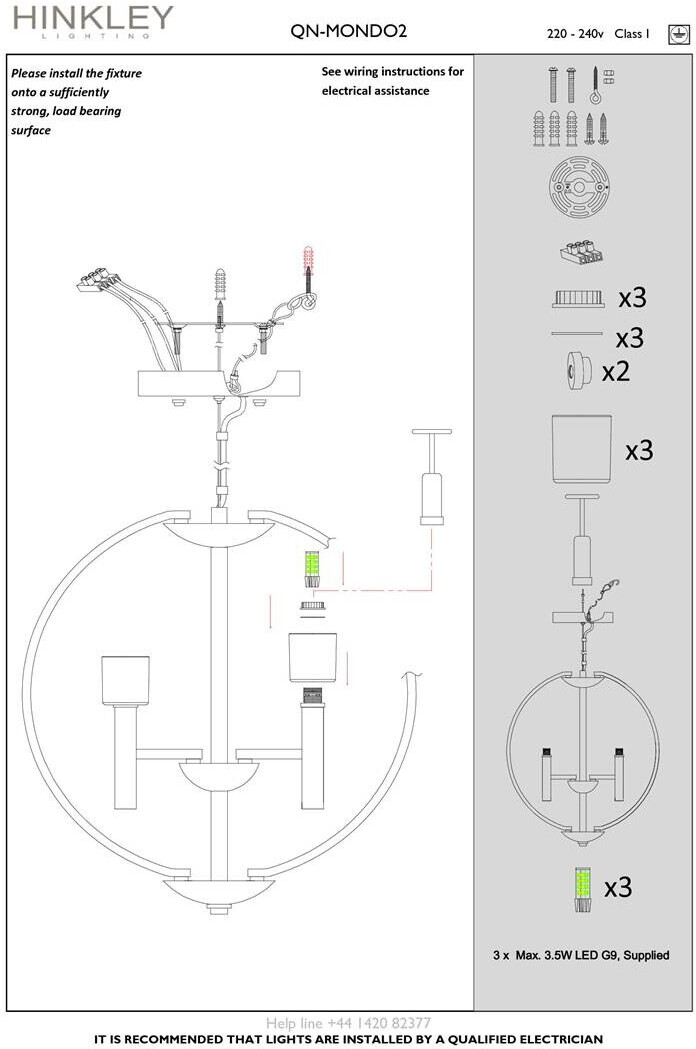 HINKLEY
LIGHTING

QN-MONDO2

220 - 240v Class I

Please install the fixture onto a sufficiently strong, load bearing surface

See wiring instructions for electrical assistance

x3

x3

x2

x3

x3

3 x Max. 3.5W LED G9, Supplied

Help line +44 1420 82377

IT IS RECOMMENDED THAT LIGHTS ARE INSTALLED BY A QUALIFIED ELECTRICIAN