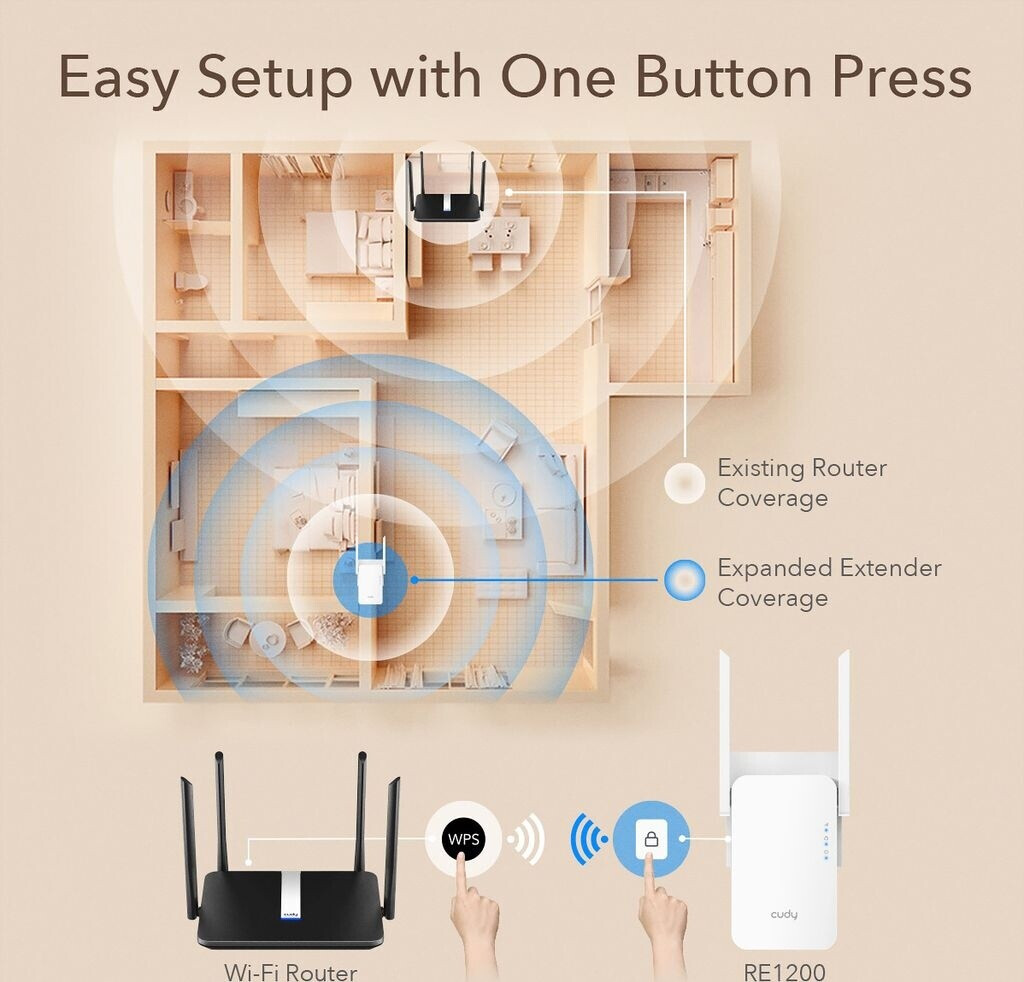 Easy Setup with One Button Press

Existing Router Coverage

Expanded Extender Coverage

cudy

WPS

cudy

Wi-Fi Router

RE1200