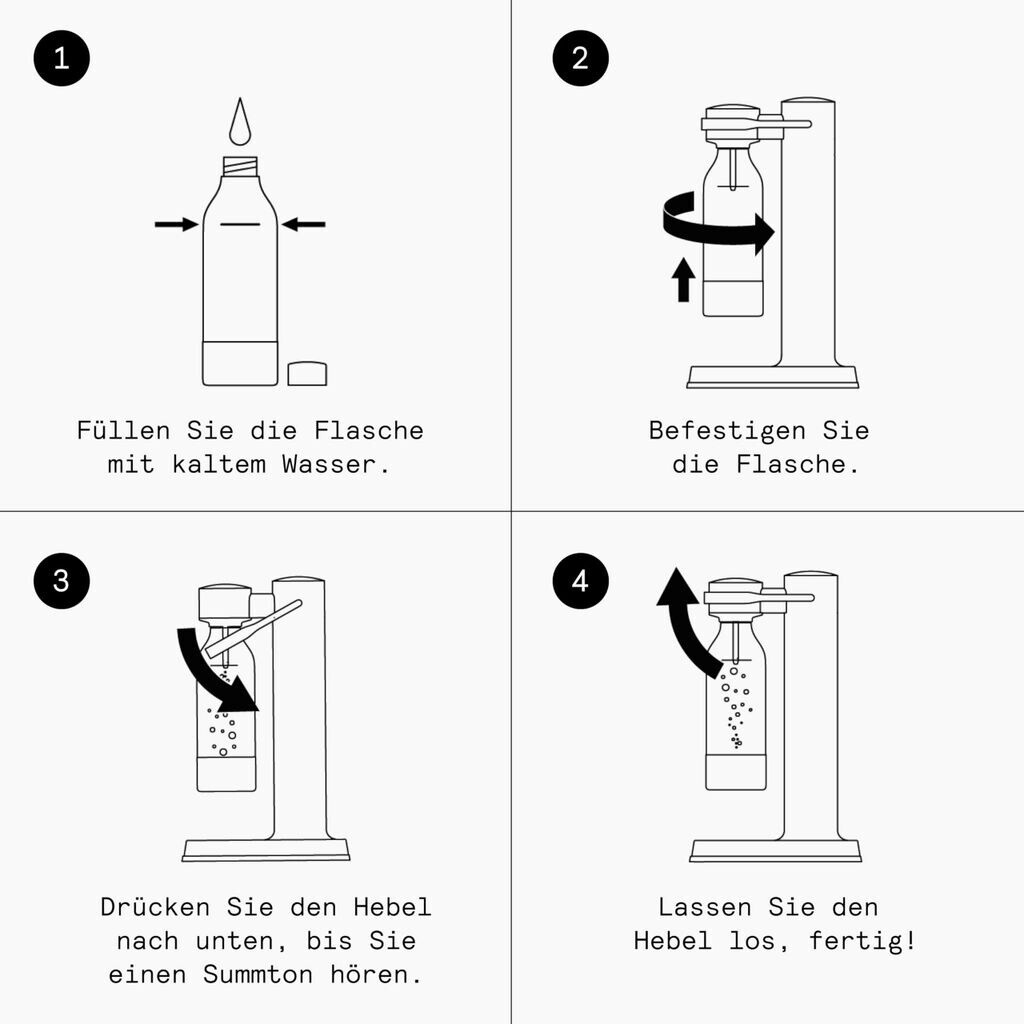 1

Füllen Sie die Flasche mit kaltem Wasser.

2

Befestigen Sie die Flasche.

3

Drücken Sie den Hebel nach unten, bis Sie einen Summton hören.

4

Lassen Sie den Hebel los, fertig!