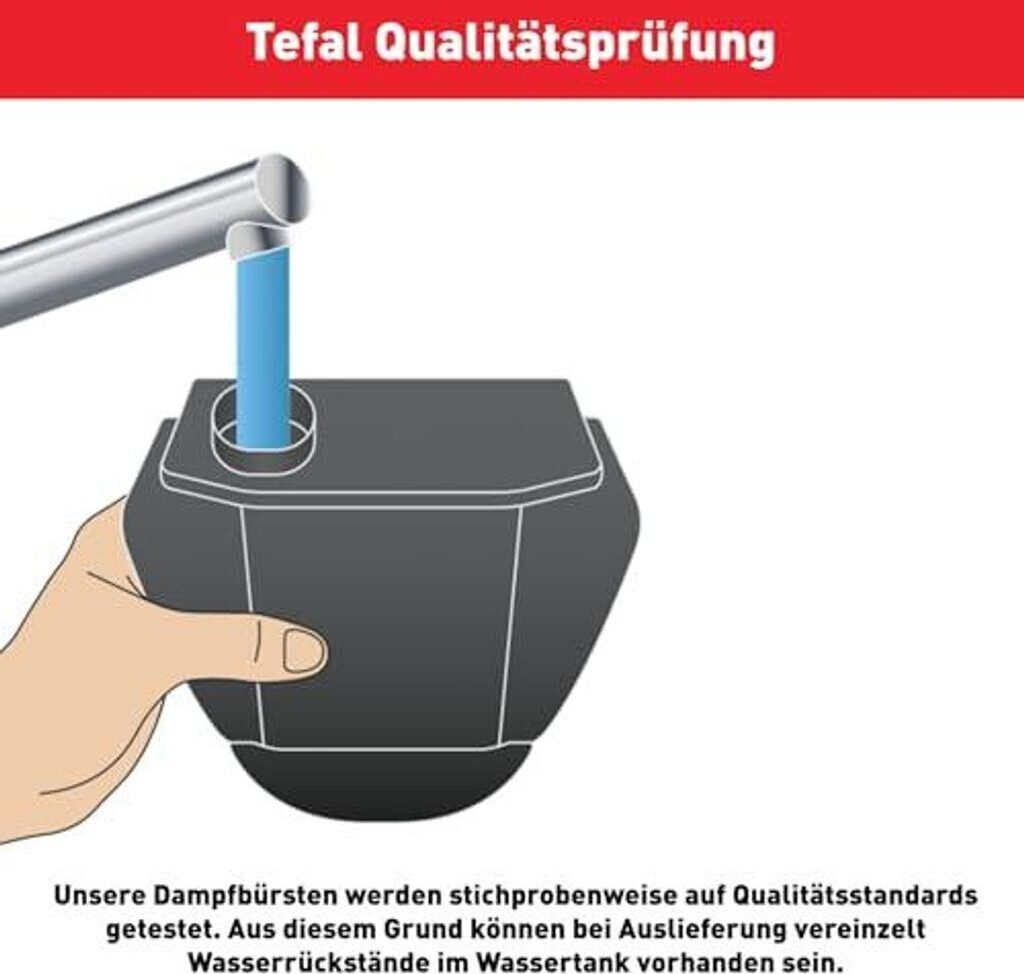 Tefal Qualitätsprüfung

Unsere Dampfbürsten werden stichprobenweise auf Qualitätsstandards getestet. Aus diesem Grund können bei Auslieferung vereinzelt Wasserrückstände im Wassertank vorhanden sein.