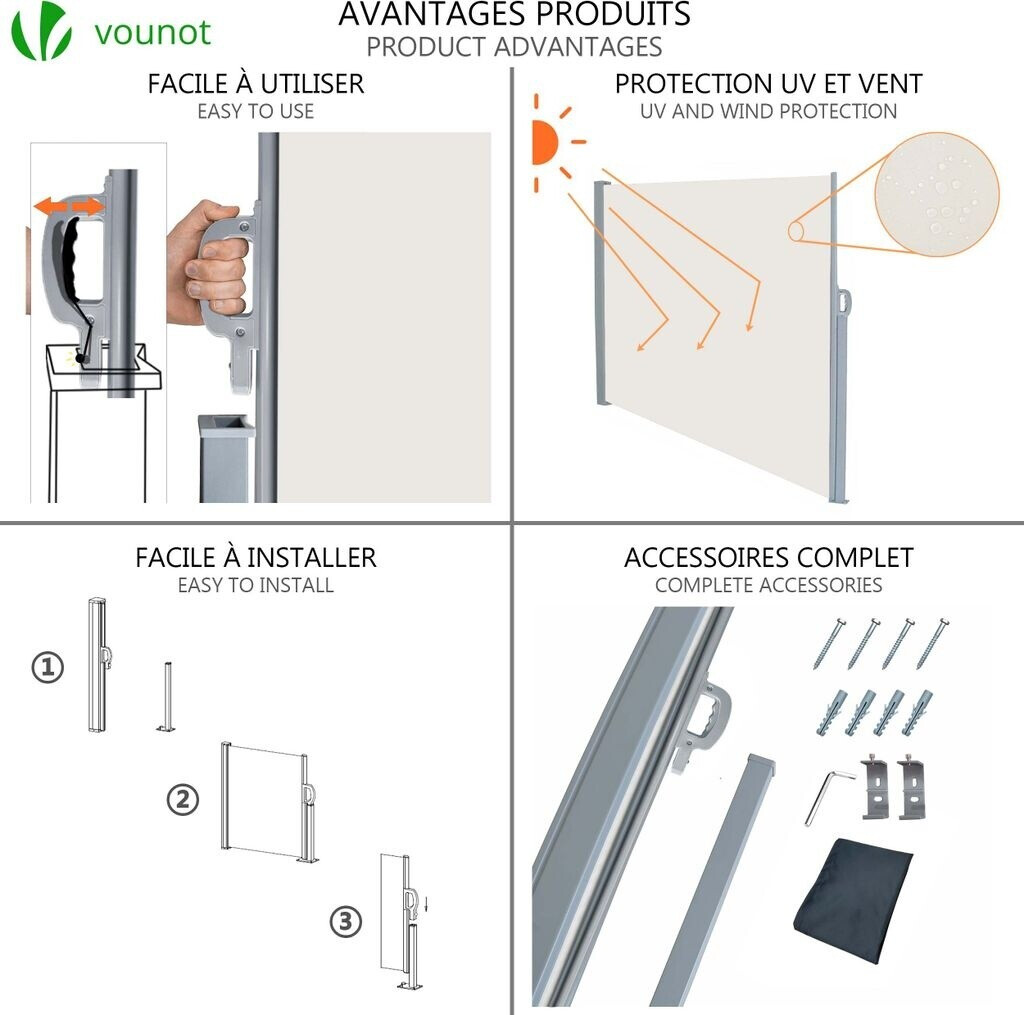 vounot

AVANTAGES PRODUITS
PRODUCT ADVANTAGES

FACILE À UTILISER
EASY TO USE

PROTECTION UV ET VENT
UV AND WIND PROTECTION

FACILE À INSTALLER
EASY TO INSTALL

①

②

③

ACCESSOIRES COMPLET
COMPLETE ACCESSORIES