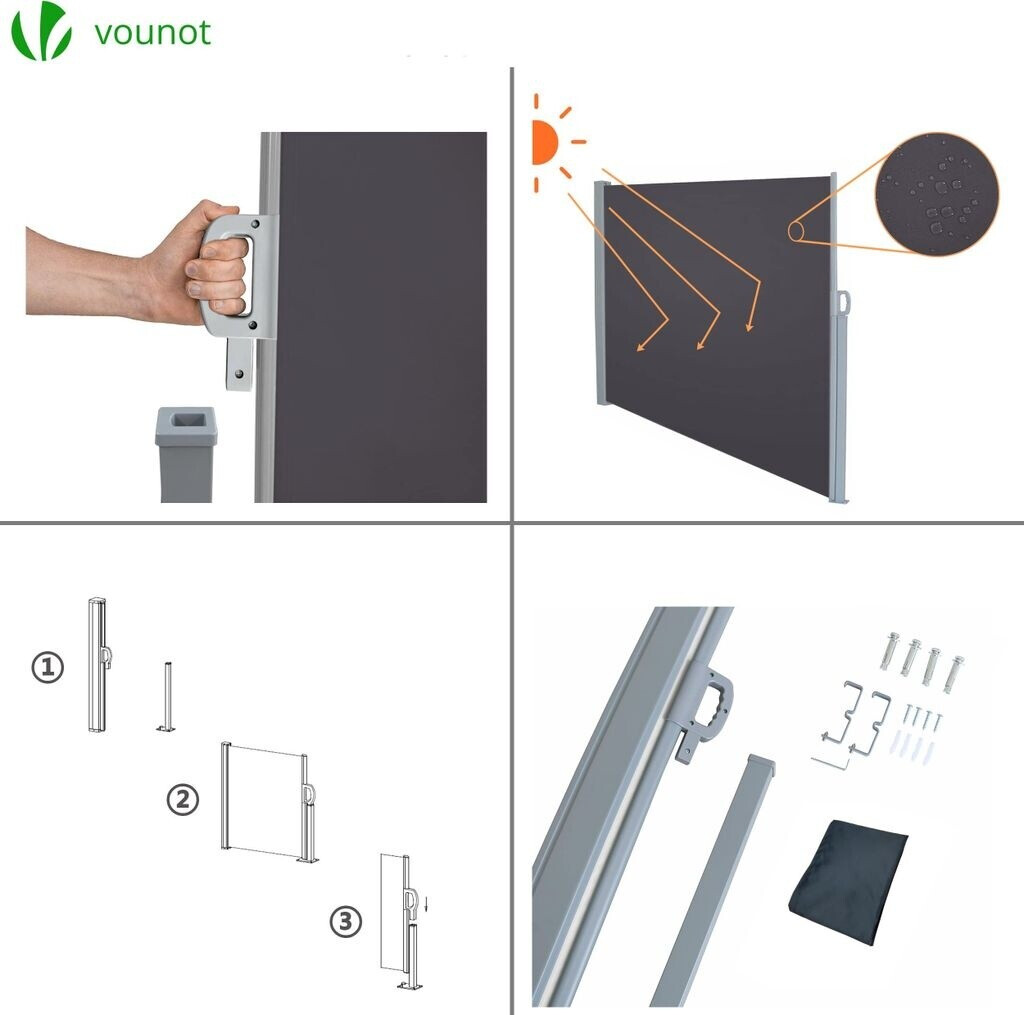 vounot

①

②

③