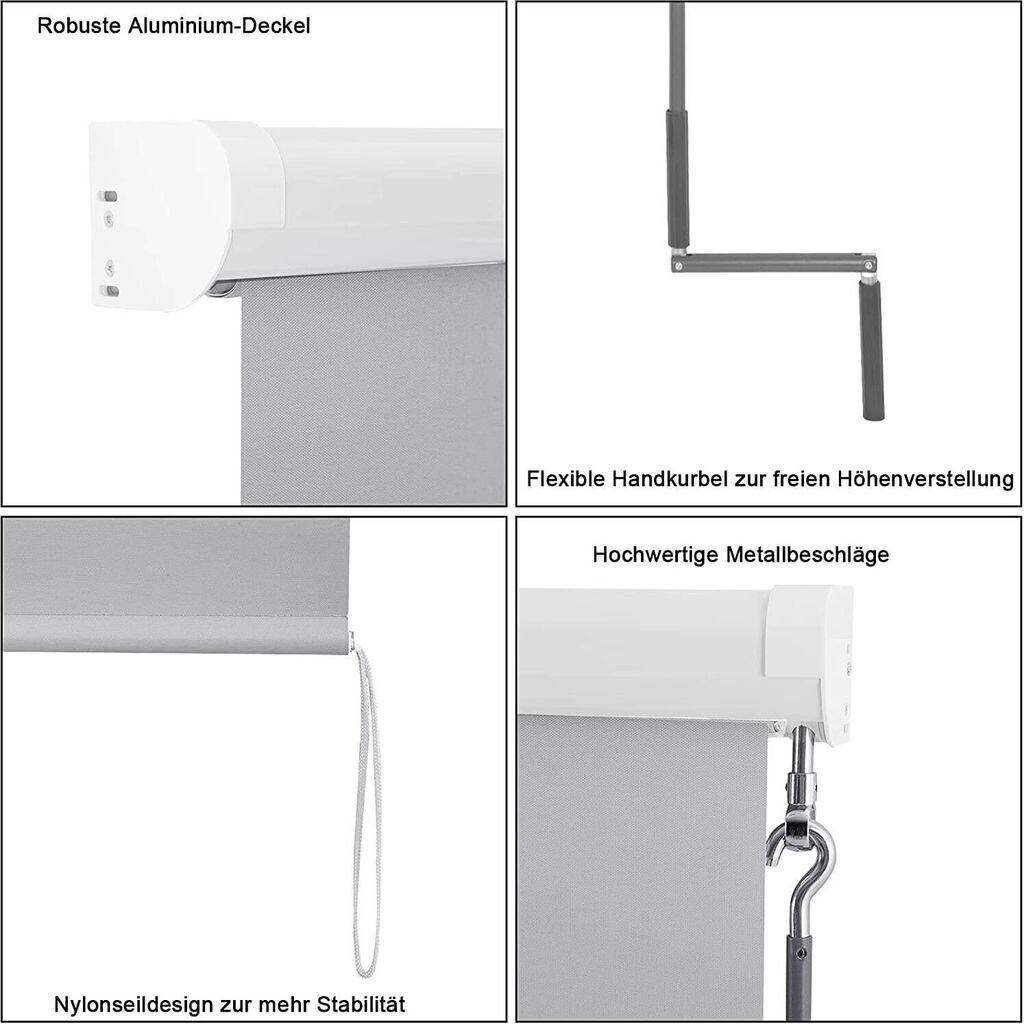 Robuste Aluminium-Deckel

Flexible Handkurbel zur freien Höhenverstellung

Nylonseildesign zur mehr Stabilität

Hochwertige Metallbeschläge