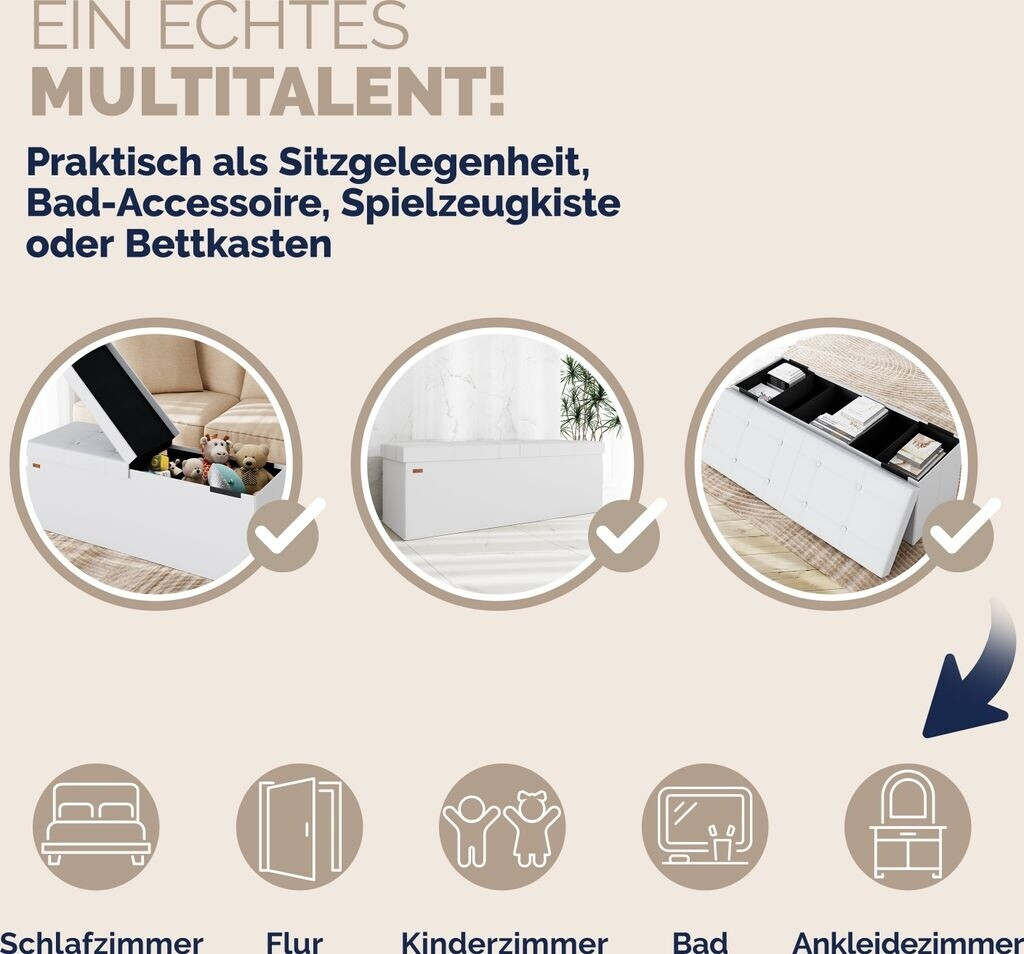 EIN ECHTES
MULTITALENT!

Praktisch als Sitzgelegenheit, Bad-Accessoire, Spielzeugkiste oder Bettkasten

Schlafzimmer Flur Kinderzimmer Bad Ankleidezimmer