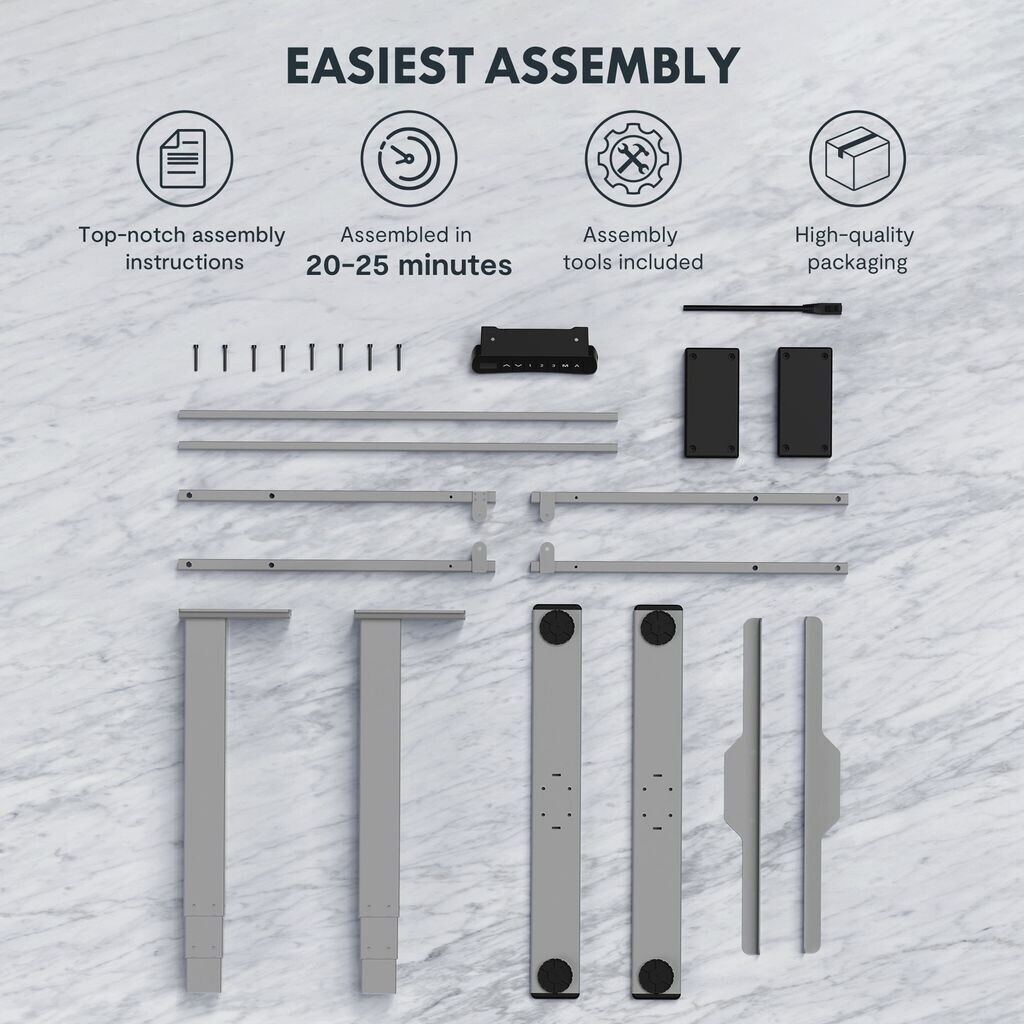 EASIEST ASSEMBLY

Top-notch assembly instructions

Assembled in
20-25 minutes

Assembly tools included

High-quality packaging