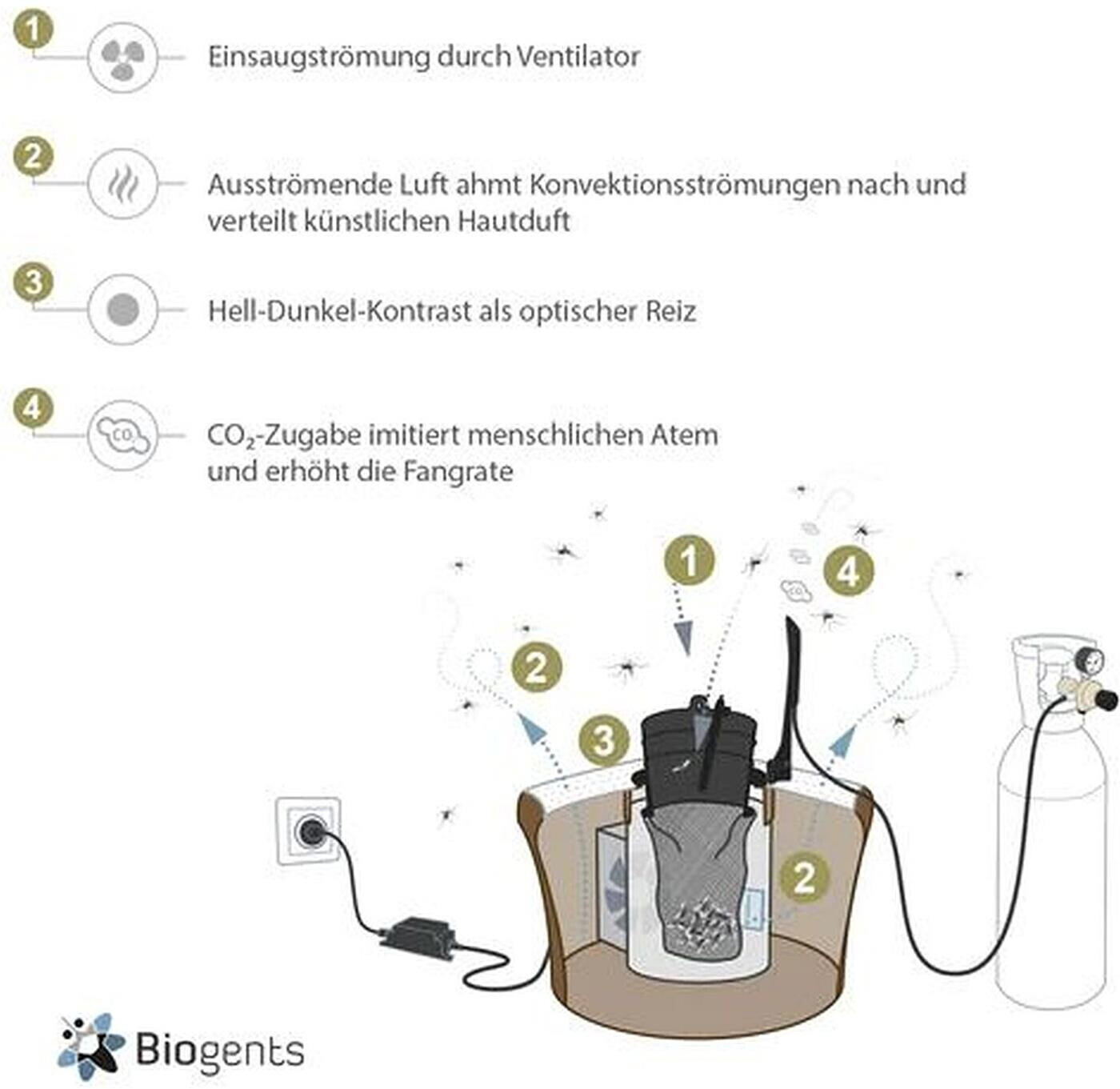 1

Einsaugströmung durch Ventilator

2

Ausströmende Luft ahmt Konvektionsströmungen nach und verteilt künstlichen Hautduft

3

Hell-Dunkel-Kontrast als optischer Reiz

4

$CO_2$

$CO_2$-Zugabe imitiert menschlichen Atem und erhöht die Fangrate

1

4

$CO_2$

2

3

2

Biogents