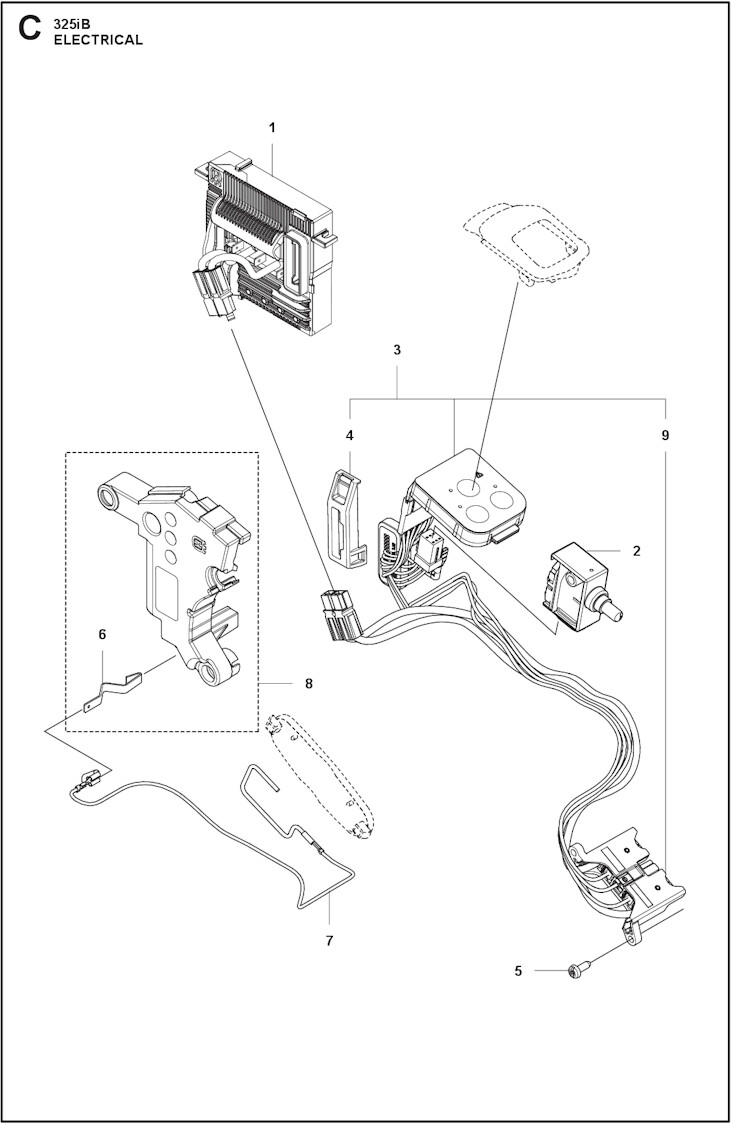 C 325iB
ELECTRICAL

1

3

4

9

2

6

8

7

5