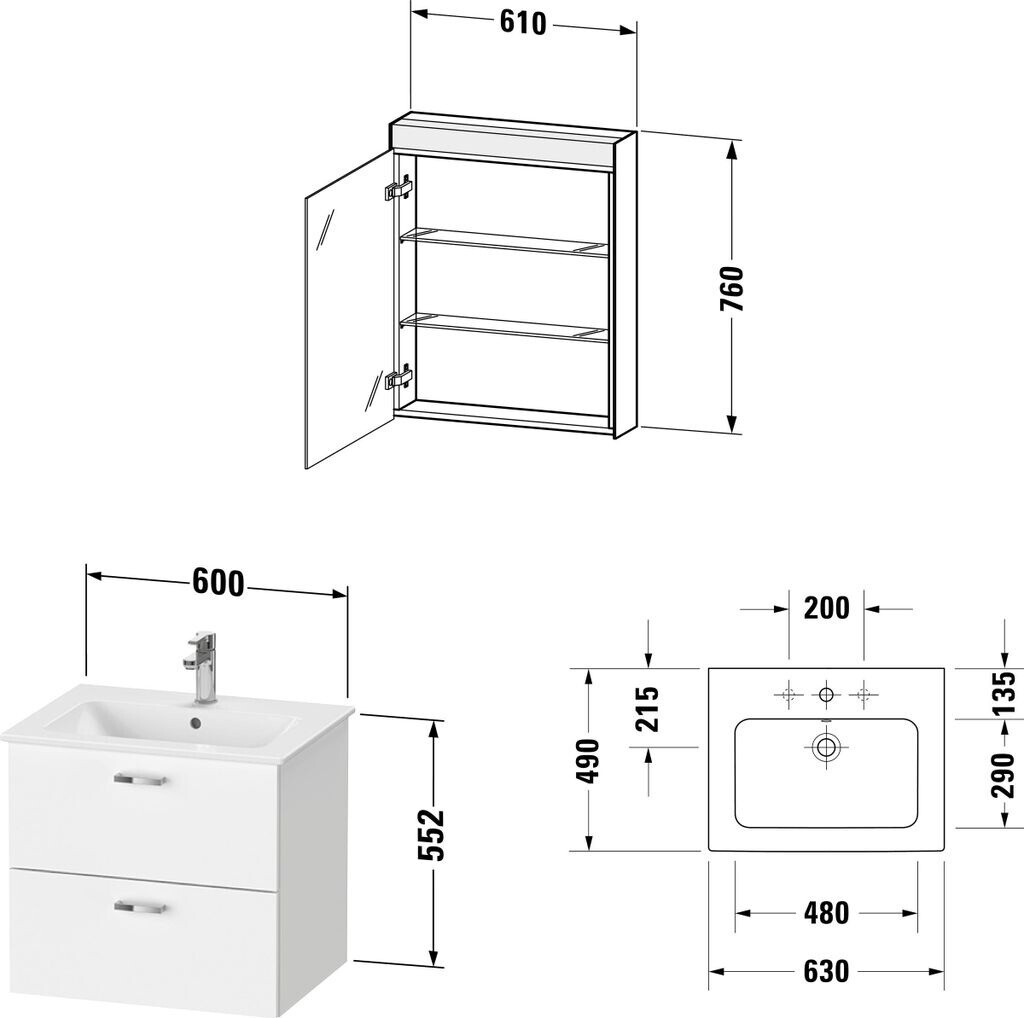 610

760

600

552

200

490

215

135

290

480

630