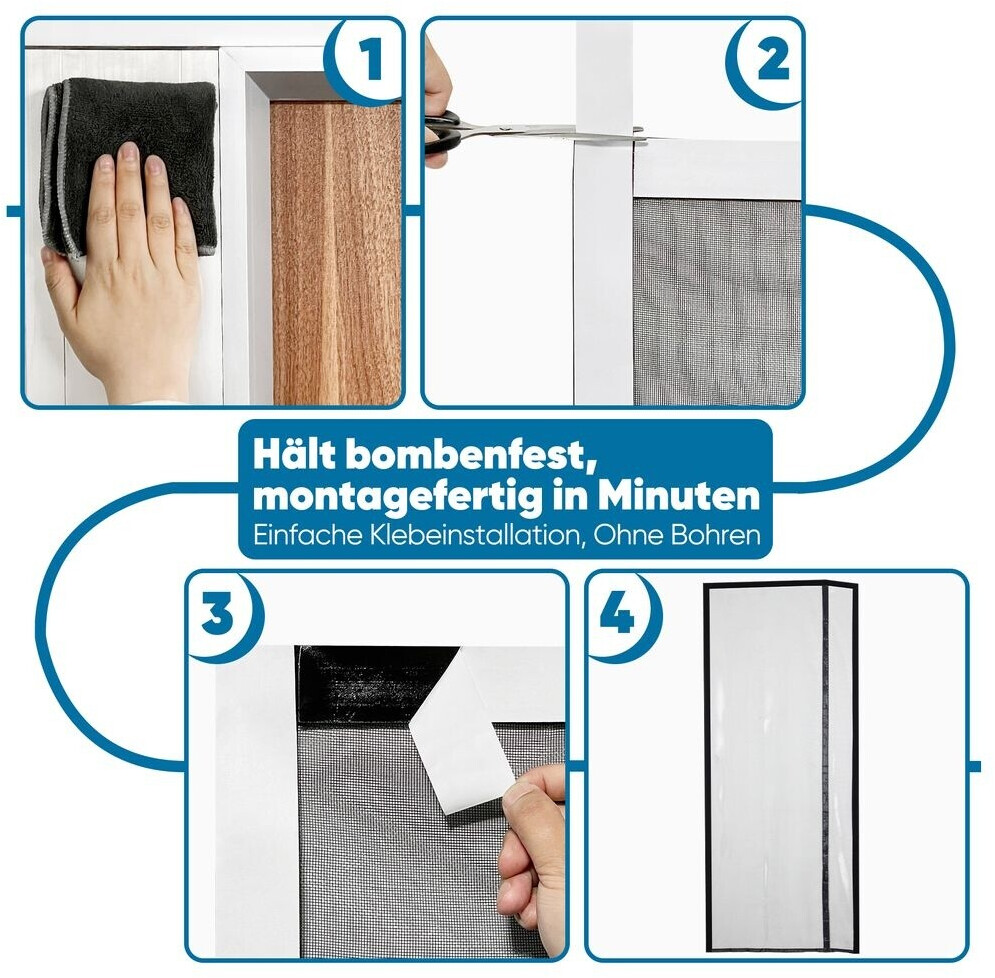 1

2

Hält bombenfest, montagefertig in Minuten
Einfache Klebeinstallation, Ohne Bohren

3

4