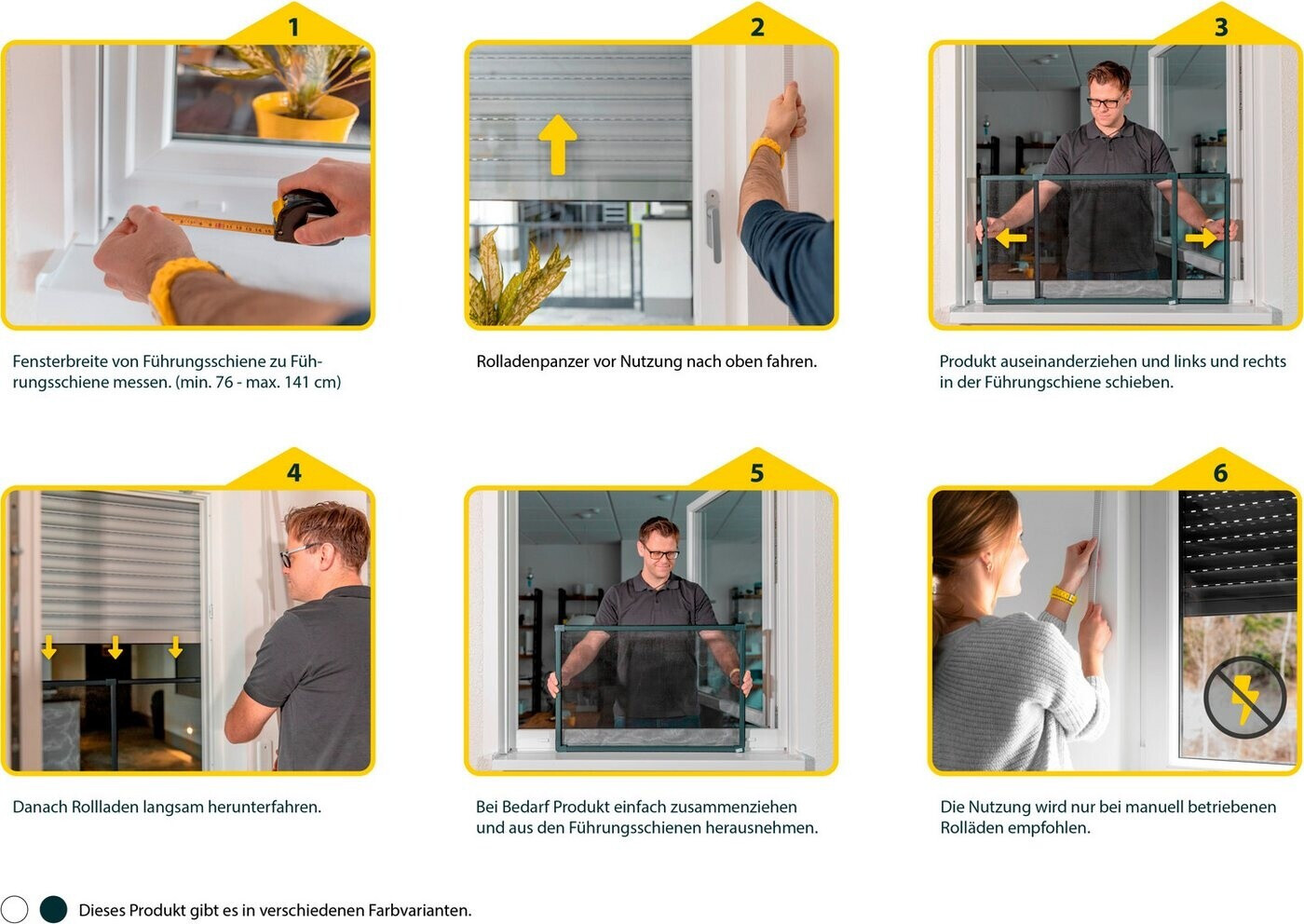 1

Fensterbreite von Führungsschiene zu Führungsschiene messen. (min. 76 - max. 141 cm)

2

Rolladenpanzer vor Nutzung nach oben fahren.

3

Produkt auseinanderziehen und links und rechts in der Führungschiene schieben.

4

Danach Rollladen langsam herunterfahren.

5

Bei Bedarf Produkt einfach zusammenziehen und aus den Führungsschienen herausnehmen.

6

Die Nutzung wird nur bei manuell betriebenen Rolläden empfohlen.

Dieses Produkt gibt es in verschiedenen Farbvarianten.