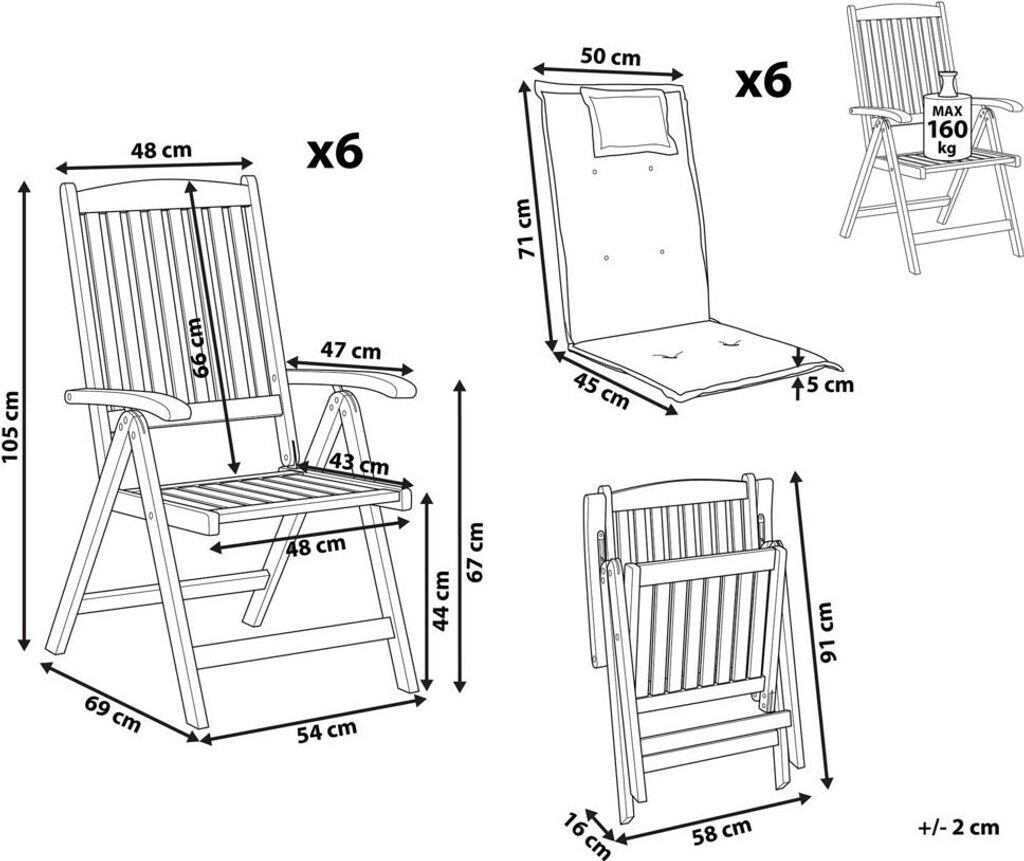 48 cm
x6
105 cm
66 cm
47 cm
43 cm
48 cm
44 cm
67 cm
69 cm
54 cm

50 cm
x6
71 cm
45 cm
5 cm

MAX
160
kg

91 cm
16 cm
58 cm
+/- 2 cm