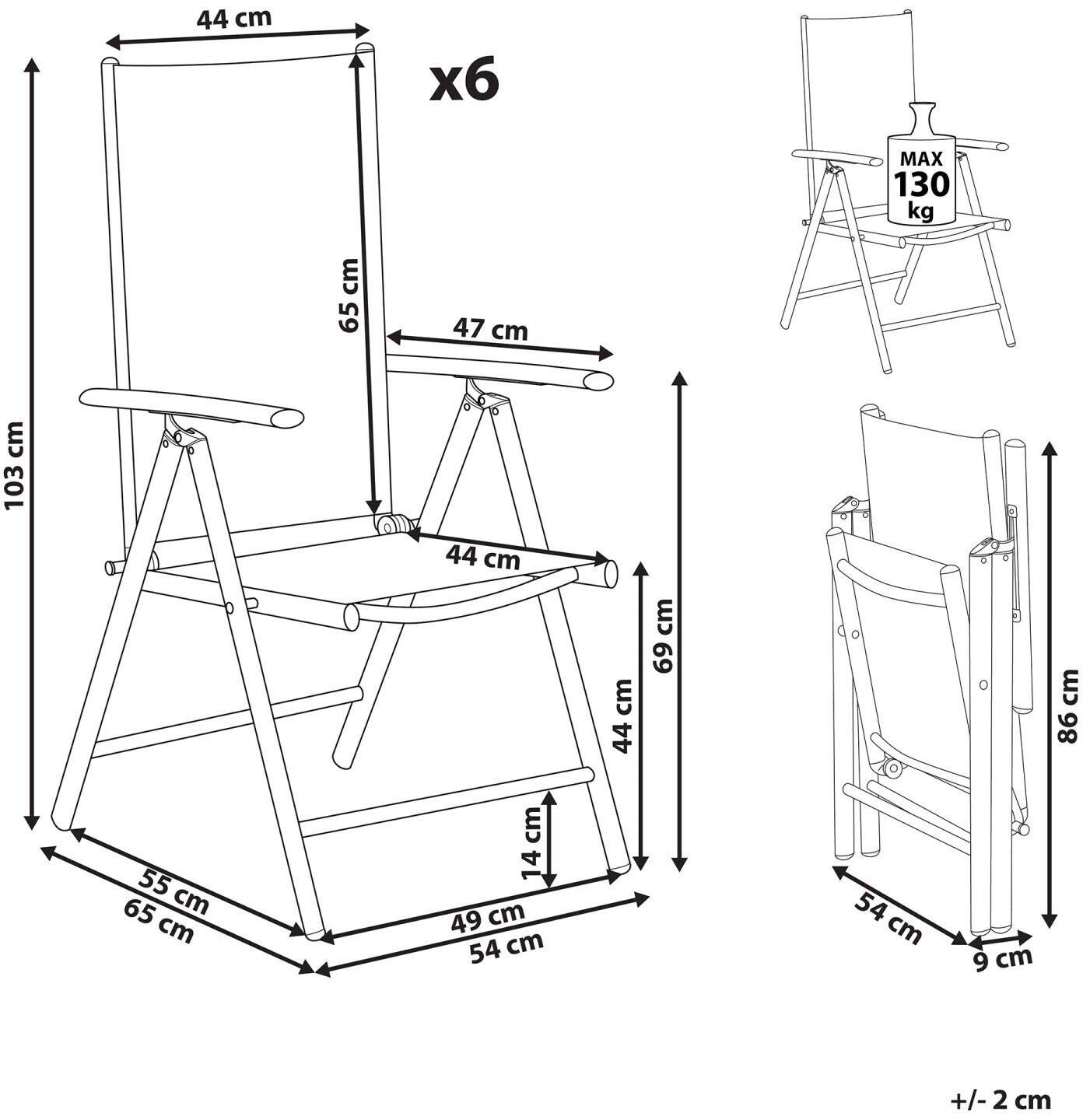 44 cm

x6

MAX
130
kg

103 cm

65 cm

47 cm

44 cm

69 cm

44 cm

14 cm

55 cm
65 cm

49 cm
54 cm

86 cm

54 cm

9 cm

+/- 2 cm