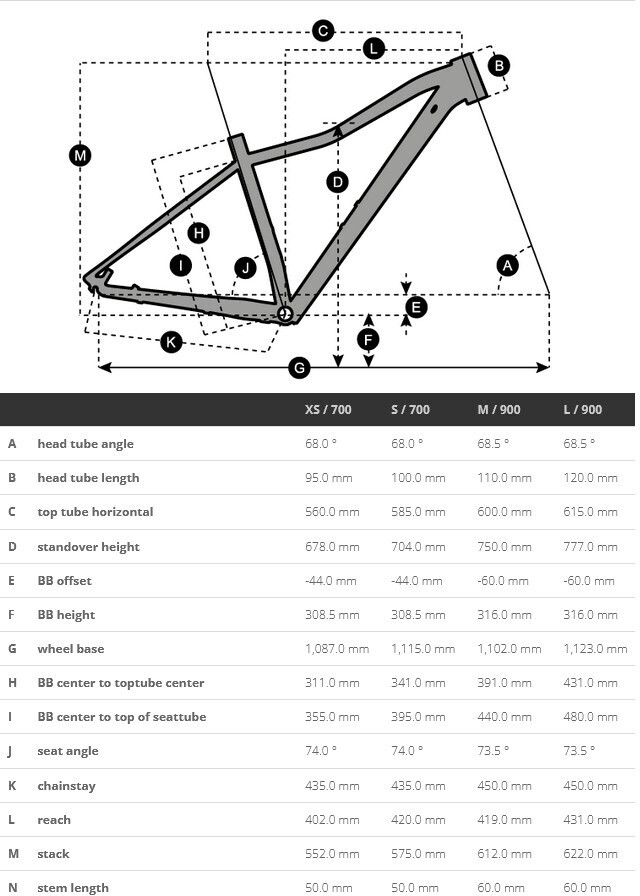 C
L
B
M
D
H
I
J
A
E
F
K
G

| | | XS / 700 | S / 700 | M / 900 | L / 900 |
|---|---|---|---|---|---|
| A | head tube angle | 68.0 ° | 68.0 ° | 68.5 ° | 68.5 ° |
| B | head tube length | 95.0 mm | 100.0 mm | 110.0 mm | 120.0 mm |
| C | top tube horizontal | 560.0 mm | 585.0 mm | 600.0 mm | 615.0 mm |
| D | standover height | 678.0 mm | 704.0 mm | 750.0 mm | 777.0 mm |
| E | BB offset | -44.0 mm | -44.0 mm | -60.0 mm | -60.0 mm |
| F | BB height | 308.5 mm | 308.5 mm | 316.0 mm | 316.0 mm |
| G | wheel base | 1,087.0 mm | 1,115.0 mm | 1,102.0 mm | 1,123.0 mm |
| H | BB center to toptube center | 311.0 mm | 341.0 mm | 391.0 mm | 431.0 mm |
| I | BB center to top of seattube | 355.0 mm | 395.0 mm | 440.0 mm | 480.0 mm |
| J | seat angle | 74.0 ° | 74.0 ° | 73.5 ° | 73.5 ° |
| K | chainstay | 435.0 mm | 435.0 mm | 450.0 mm | 450.0 mm |
| L | reach | 402.0 mm | 420.0 mm | 419.0 mm | 431.0 mm |
| M | stack | 552.0 mm | 575.0 mm | 612.0 mm | 622.0 mm |
| N | stem length | 50.0 mm | 50.0 mm | 60.0 mm | 60.0 mm |