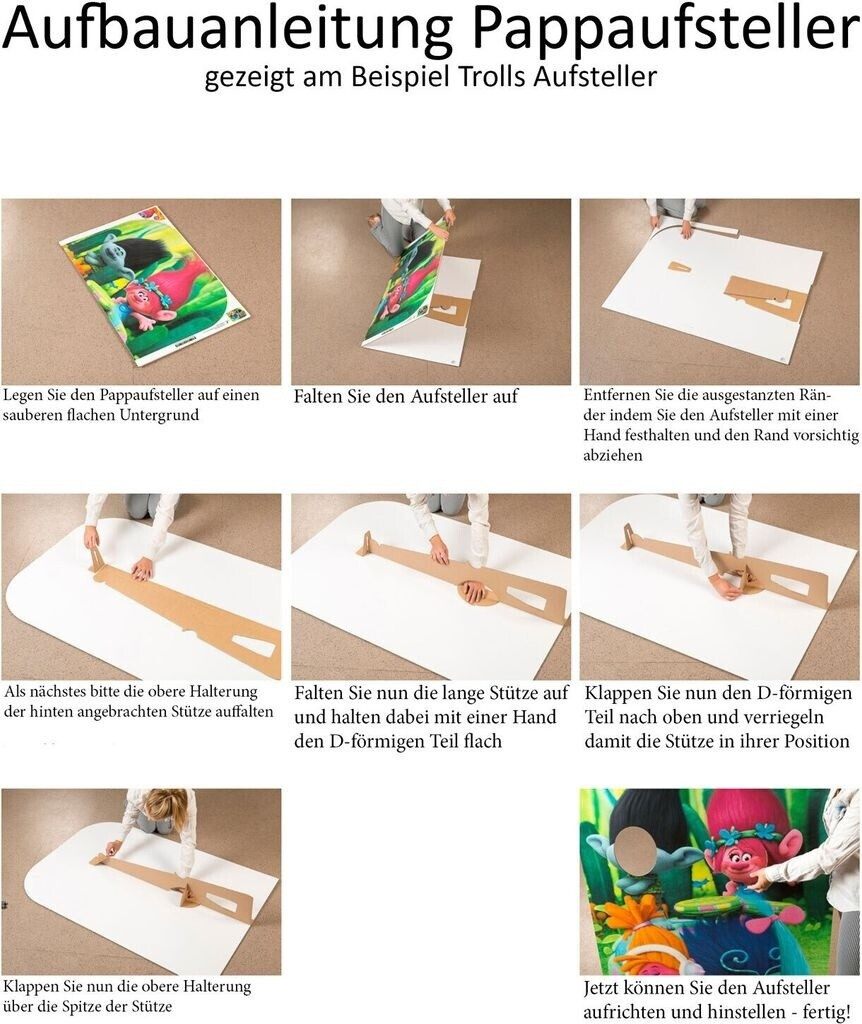 Aufbauanleitung Pappaufsteller
gezeigt am Beispiel Trolls Aufsteller

Legen Sie den Pappaufsteller auf einen sauberen flachen Untergrund

Falten Sie den Aufsteller auf

Entfernen Sie die ausgestanzten Ränder indem Sie den Aufsteller mit einer Hand festhalten und den Rand vorsichtig abziehen

Als nächstes bitte die obere Halterung der hinten angebrachten Stütze auffalten

Falten Sie nun die lange Stütze auf und halten dabei mit einer Hand den D-förmigen Teil flach

Klappen Sie nun den D-förmigen Teil nach oben und verriegeln damit die Stütze in ihrer Position

Klappen Sie nun die obere Halterung über die Spitze der Stütze

Jetzt können Sie den Aufsteller aufrichten und hinstellen - fertig!