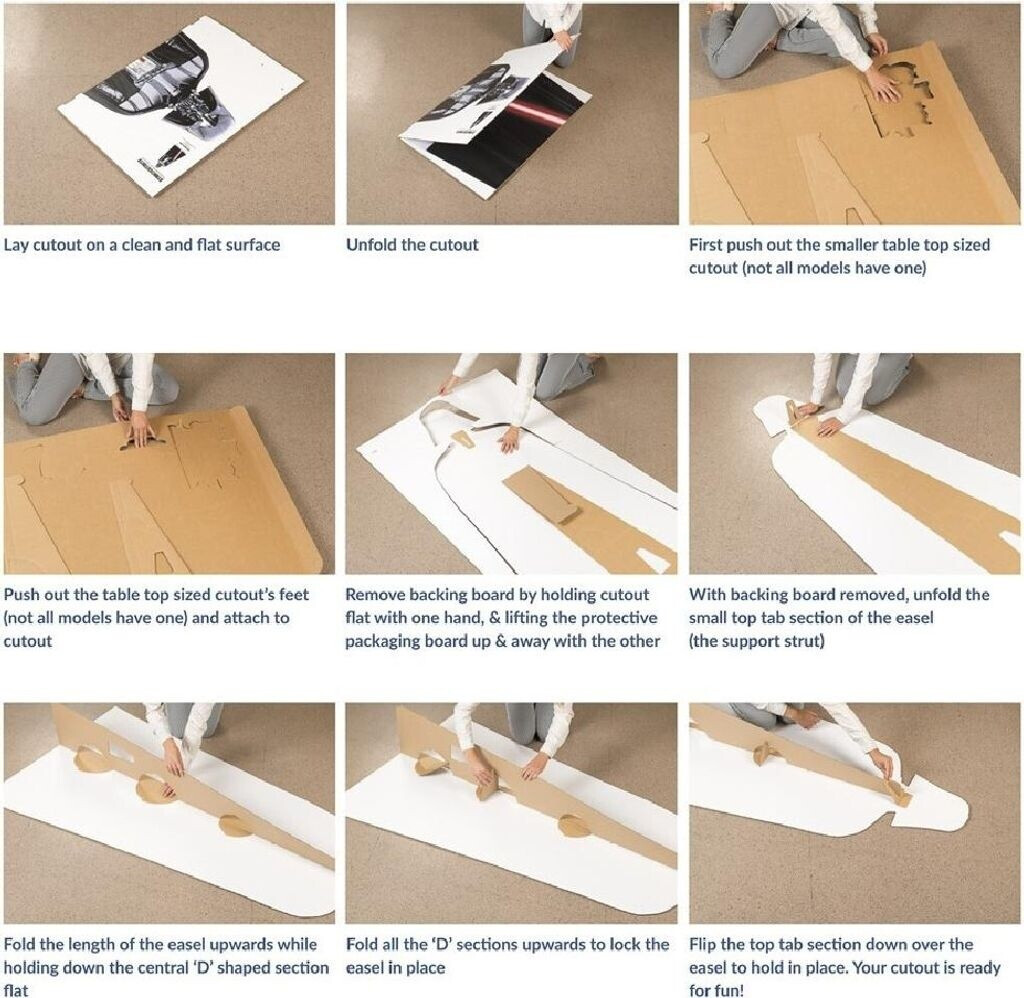 Lay cutout on a clean and flat surface

Unfold the cutout

First push out the smaller table top sized cutout (not all models have one)

Push out the table top sized cutout's feet (not all models have one) and attach to cutout

Remove backing board by holding cutout flat with one hand, & lifting the protective packaging board up & away with the other

With backing board removed, unfold the small top tab section of the easel (the support strut)

Fold the length of the easel upwards while holding down the central 'D' shaped section flat

Fold all the 'D' sections upwards to lock the easel in place

Flip the top tab section down over the easel to hold in place. Your cutout is ready for fun!