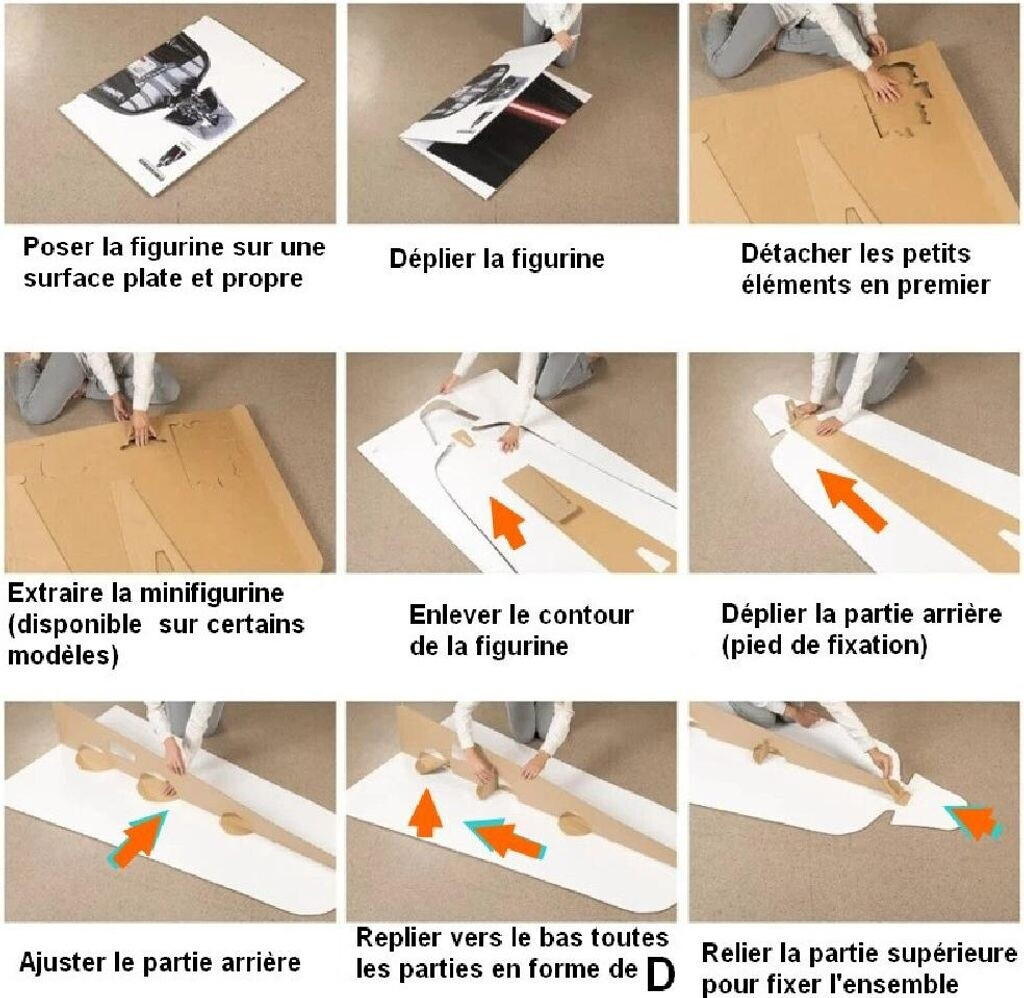 Poser la figurine sur une surface plate et propre

Déplier la figurine

Détacher les petits éléments en premier

Extraire la minifigurine (disponible sur certains modèles)

Enlever le contour de la figurine

Déplier la partie arrière (pied de fixation)

Ajuster le partie arrière

Replier vers le bas toutes les parties en forme de D

Relier la partie supérieure pour fixer l'ensemble