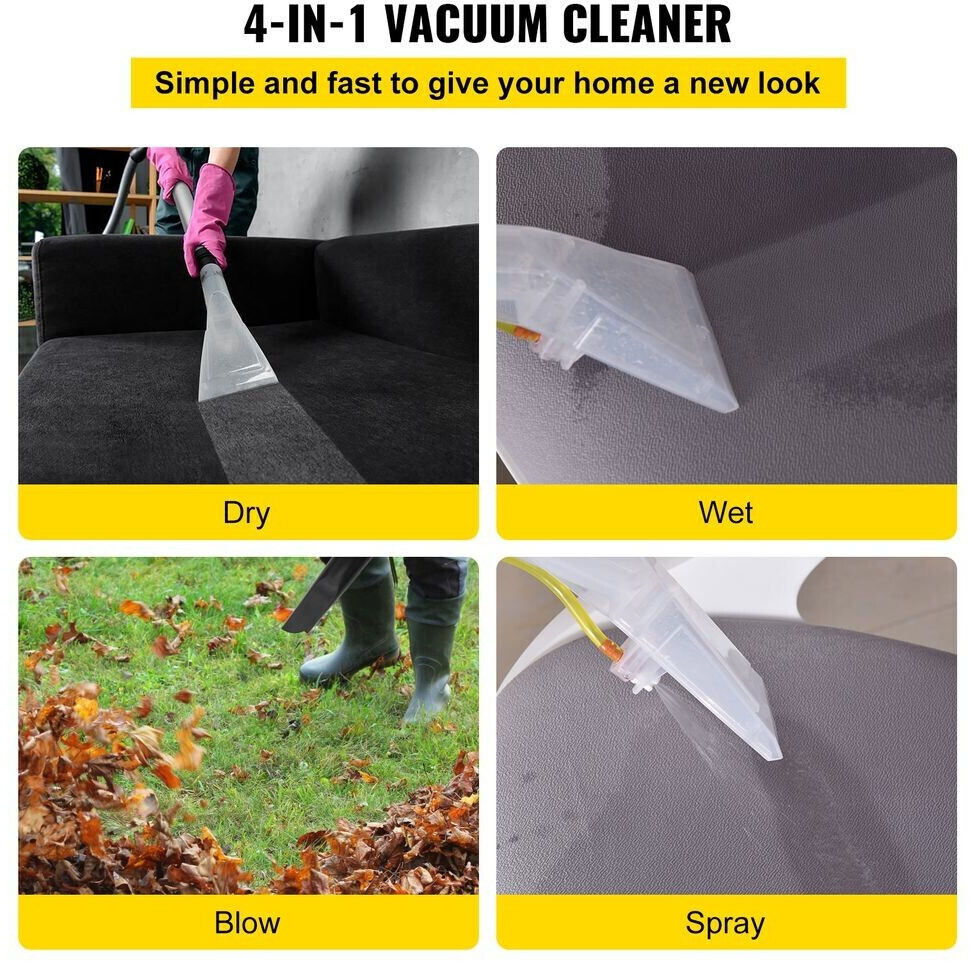 4-IN-1 VACUUM CLEANER

Simple and fast to give your home a new look

Dry

Wet

Blow

Spray