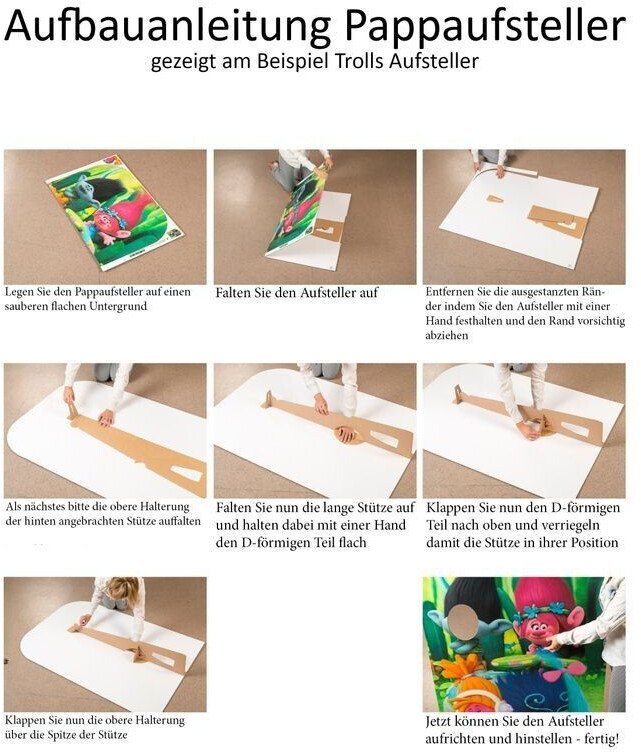 Aufbauanleitung Pappaufsteller
gezeigt am Beispiel Trolls Aufsteller

Legen Sie den Pappaufsteller auf einen sauberen flachen Untergrund

Falten Sie den Aufsteller auf

Entfernen Sie die ausgestanzten Ränder indem Sie den Aufsteller mit einer Hand festhalten und den Rand vorsichtig abziehen

Als nächstes bitte die obere Halterung der hinten angebrachten Stütze auffalten

Falten Sie nun die lange Stütze auf und halten dabei mit einer Hand den D-förmigen Teil flach

Klappen Sie nun den D-förmigen Teil nach oben und verriegeln damit die Stütze in ihrer Position

Klappen Sie nun die obere Halterung über die Spitze der Stütze

Jetzt können Sie den Aufsteller aufrichten und hinstellen - fertig!