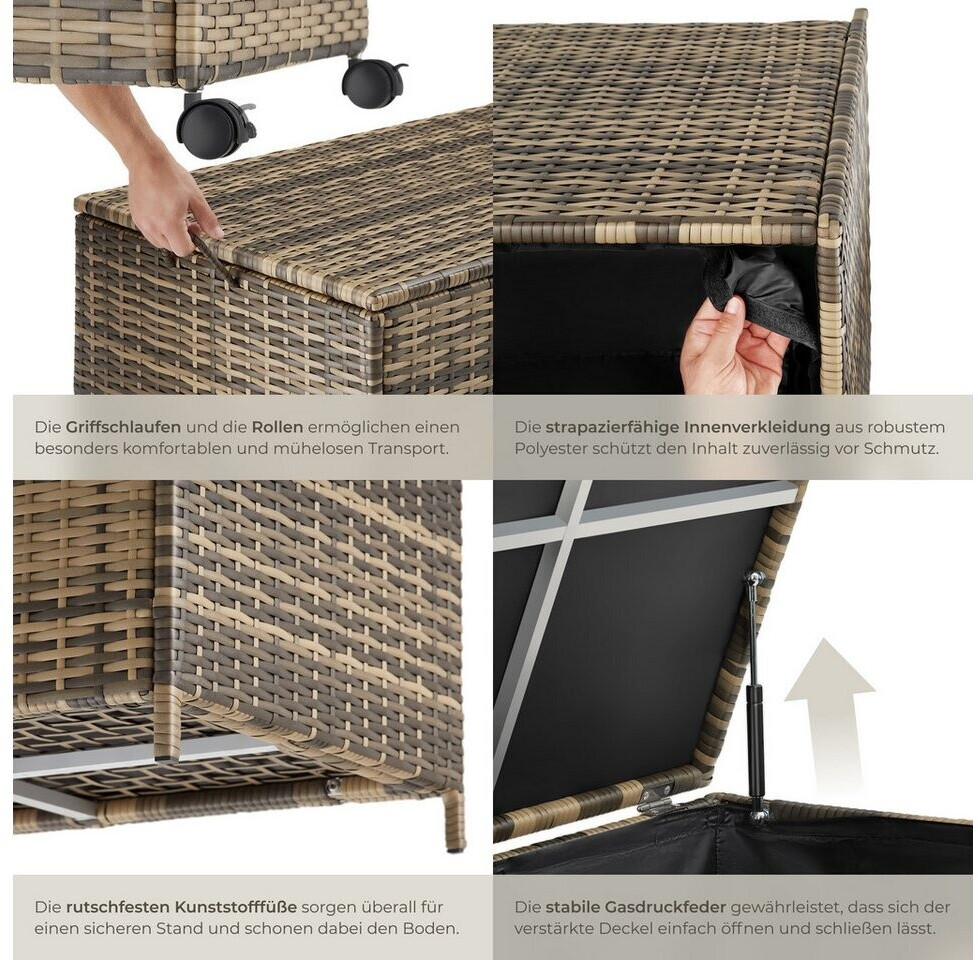 Die Griffschlaufen und die Rollen ermöglichen einen besonders komfortablen und mühelosen Transport.

Die strapazierfähige Innenverkleidung aus robustem Polyester schützt den Inhalt zuverlässig vor Schmutz.

Die rutschfesten Kunststofffüße sorgen überall für einen sicheren Stand und schonen dabei den Boden.

Die stabile Gasdruckfeder gewährleistet, dass sich der verstärkte Deckel einfach öffnen und schließen lässt.