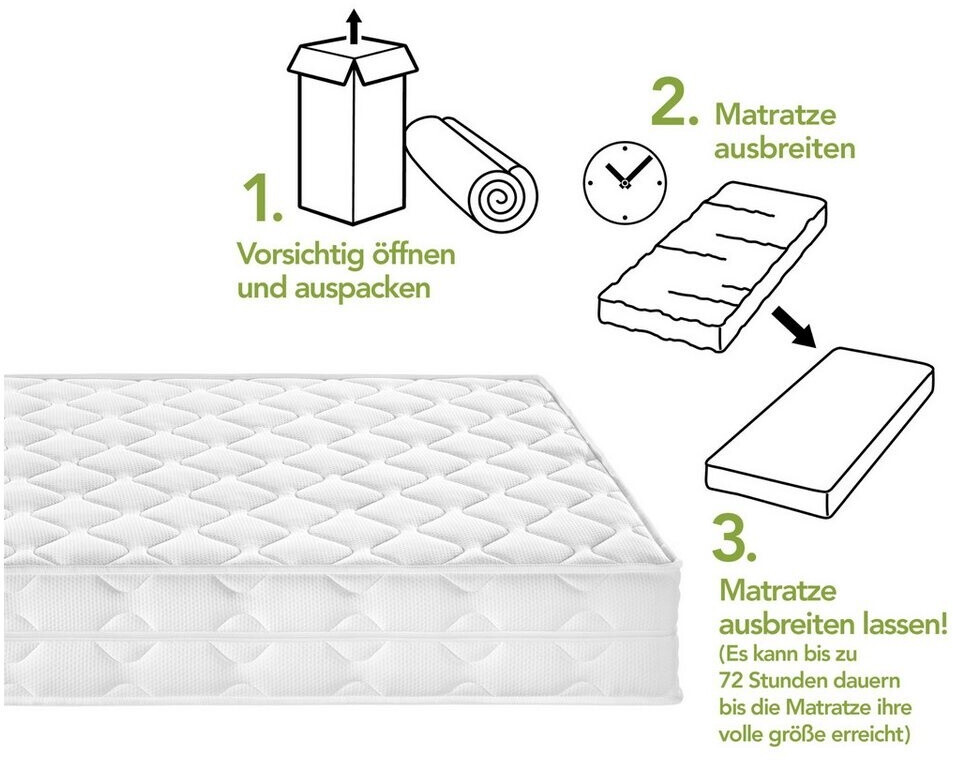 1.
Vorsichtig öffnen
und auspacken

2. Matratze
ausbreiten

3.
Matratze
ausbreiten lassen!
(Es kann bis zu
72 Stunden dauern
bis die Matratze ihre
volle größe erreicht)