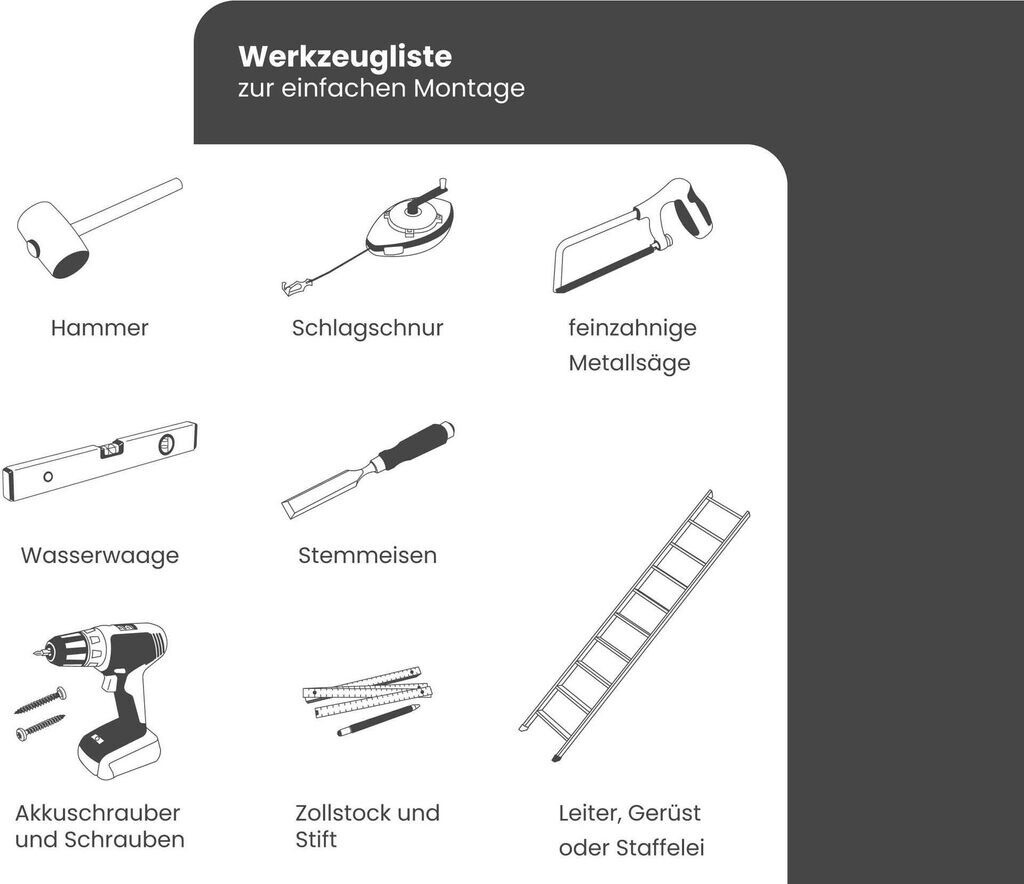 Werkzeugliste
zur einfachen Montage

Hammer

Schlagschnur

feinzahnige
Metallsäge

Wasserwaage

Stemmeisen

Akkuschrauber
und Schrauben

Zollstock und
Stift

Leiter, Gerüst
oder Staffelei