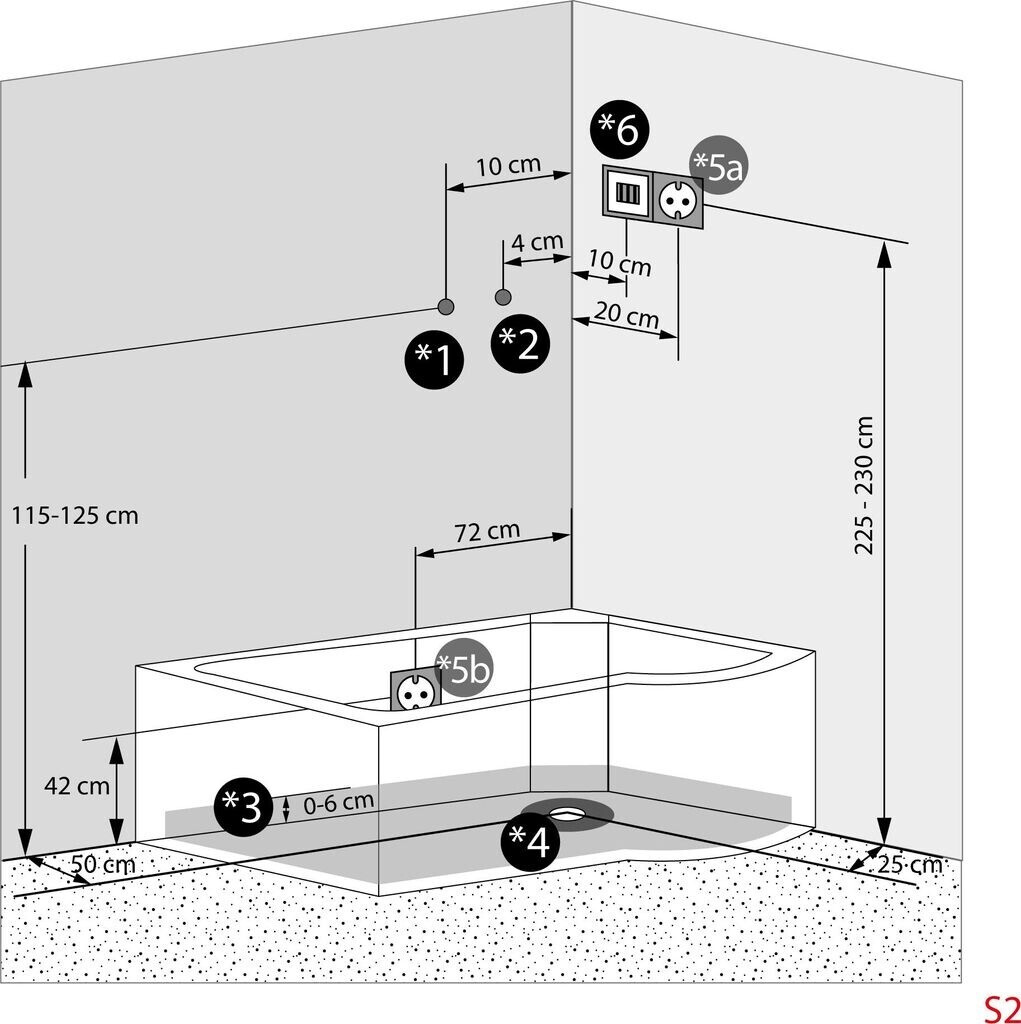 *6
*5a
10 cm
4 cm
10 cm
20 cm
*1
*2
115-125 cm
225 - 230 cm
72 cm
*5b
42 cm
*3
0-6 cm
*4
50 cm
25 cm
S2