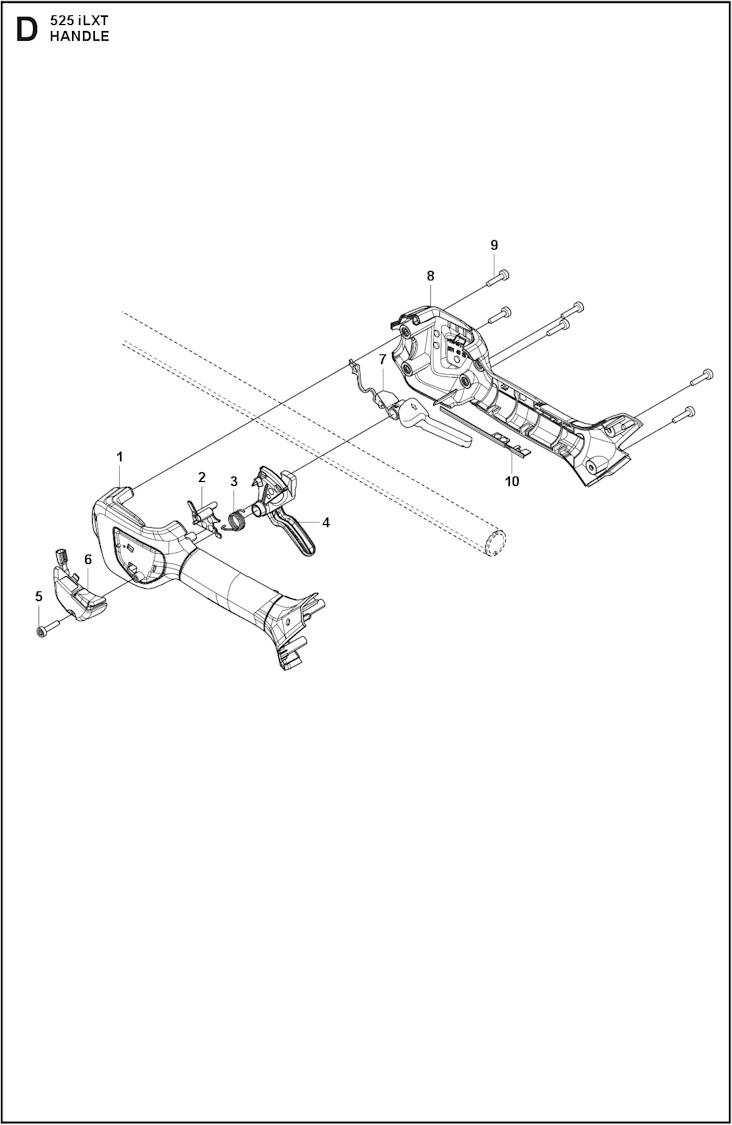 D 525 iLXT
HANDLE

9
8
7
10
1
2
3
4
6
5