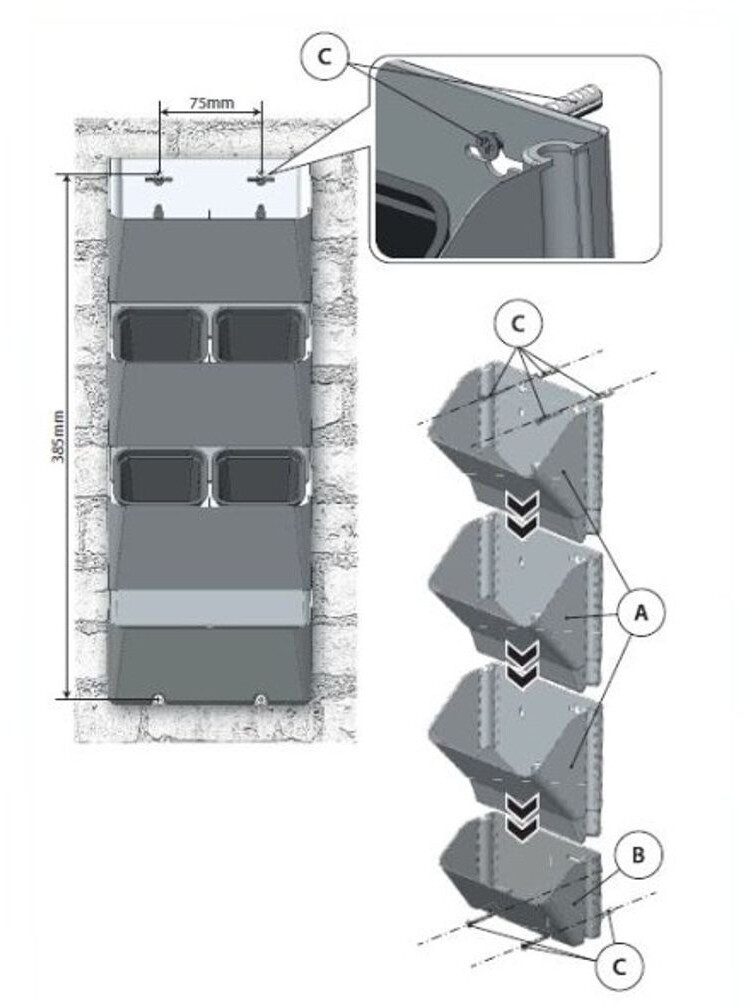 C
75mm
385mm
C
A
B
C