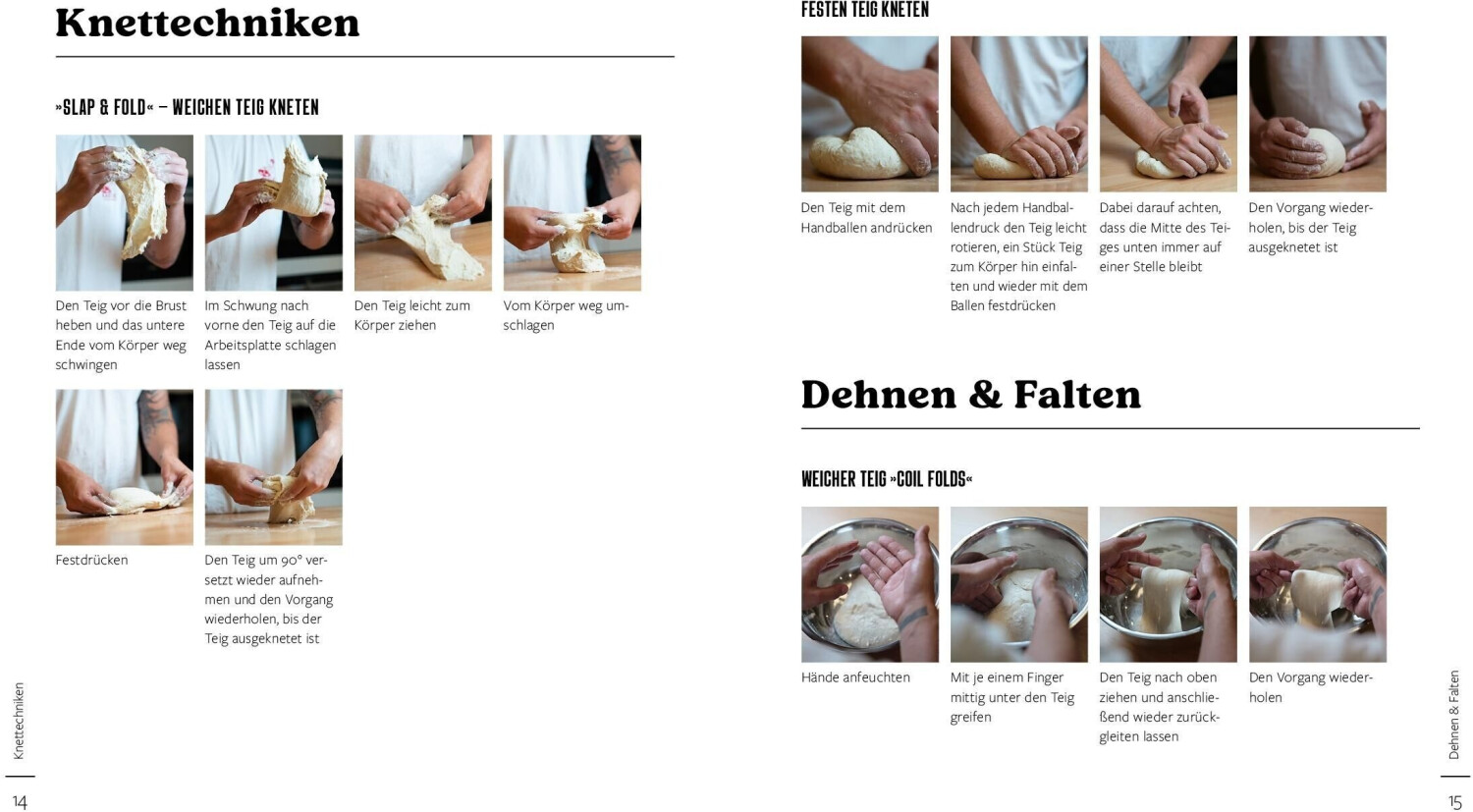 Knettechniken

»SLAP & FOLD« – WEICHEN TEIG KNETEN

Den Teig vor die Brust heben und das untere Ende vom Körper weg schwingen

Im Schwung nach vorne den Teig auf die Arbeitsplatte schlagen lassen

Den Teig leicht zum Körper ziehen

Vom Körper weg umschlagen

Festdrücken

Den Teig um 90° versetzt wieder aufnehmen und den Vorgang wiederholen, bis der Teig ausgeknetet ist

Knettechniken

14

FESTEN TEIG KNETEN

Den Teig mit dem Handballen andrücken

Nach jedem Handballendruck den Teig leicht rotieren, ein Stück Teig zum Körper hin einfalten und wieder mit dem Ballen festdrücken

Dabei darauf achten, dass die Mitte des Teiges unten immer auf einer Stelle bleibt

Den Vorgang wiederholen, bis der Teig ausgeknetet ist

Dehnen & Falten

WEICHER TEIG »COIL FOLDS«

Hände anfeuchten

Mit je einem Finger mittig unter den Teig greifen

Den Teig nach oben ziehen und anschließend wieder zurückgleiten lassen

Den Vorgang wiederholen

Dehnen & Falten

15