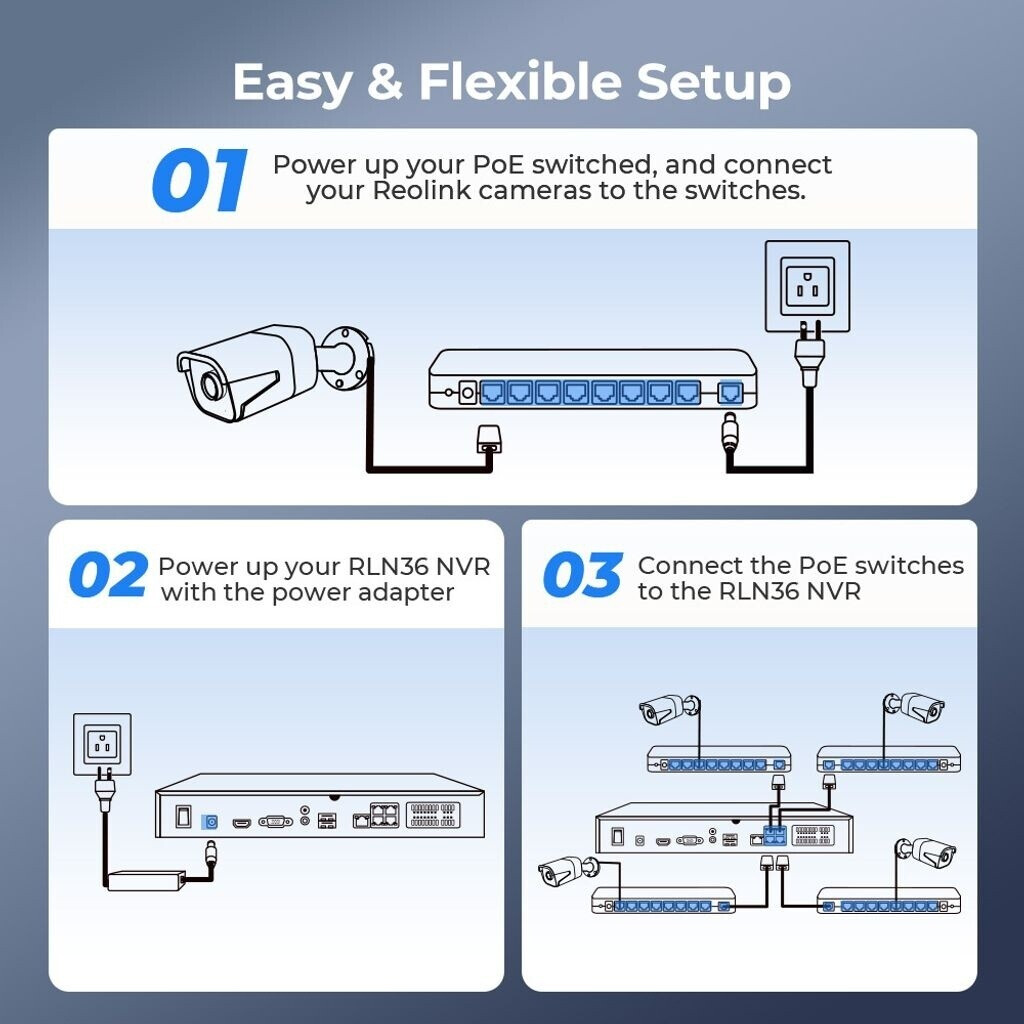 Easy & Flexible Setup

01 Power up your PoE switched, and connect your Reolink cameras to the switches.

02 Power up your RLN36 NVR with the power adapter

03 Connect the PoE switches to the RLN36 NVR