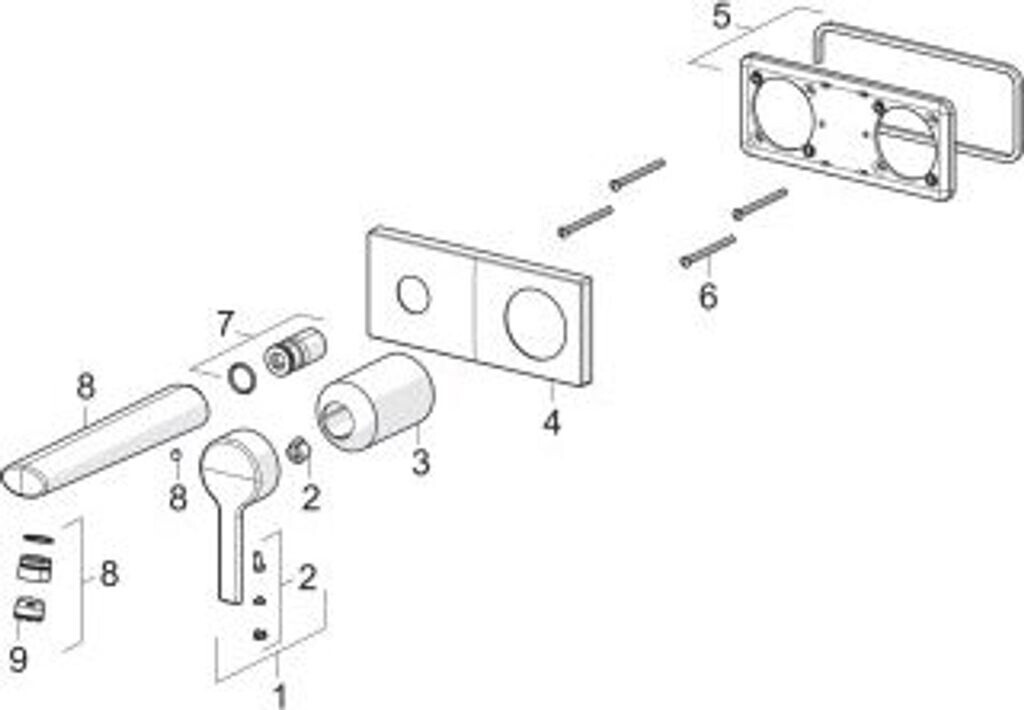 5
6
7
8
4
3
8
2
8
2
9
1