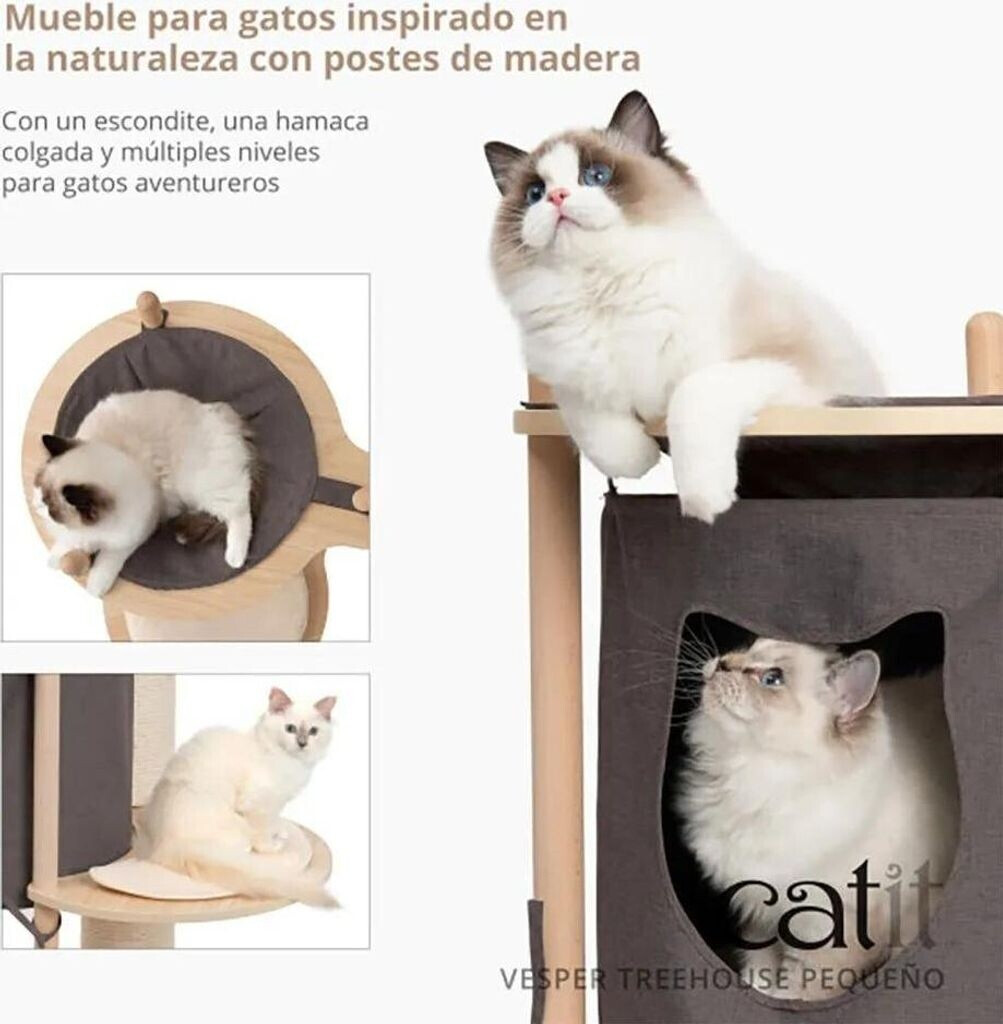 Mueble para gatos inspirado en la naturaleza con postes de madera

Con un escondite, una hamaca colgada y múltiples niveles para gatos aventureros

catit

VESPER TREEHOUSE PEQUEÑO