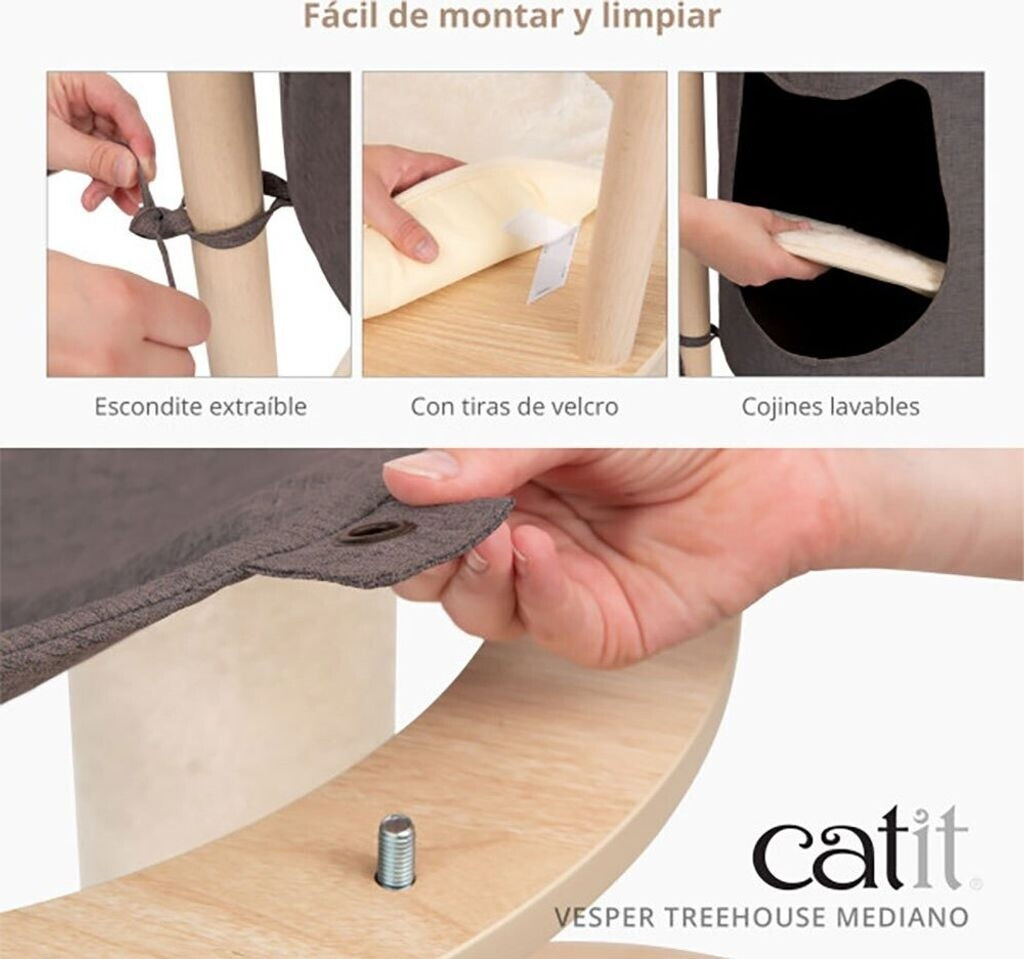 Fácil de montar y limpiar

Escondite extraíble

Con tiras de velcro

Cojines lavables

catit®

VESPER TREEHOUSE MEDIANO