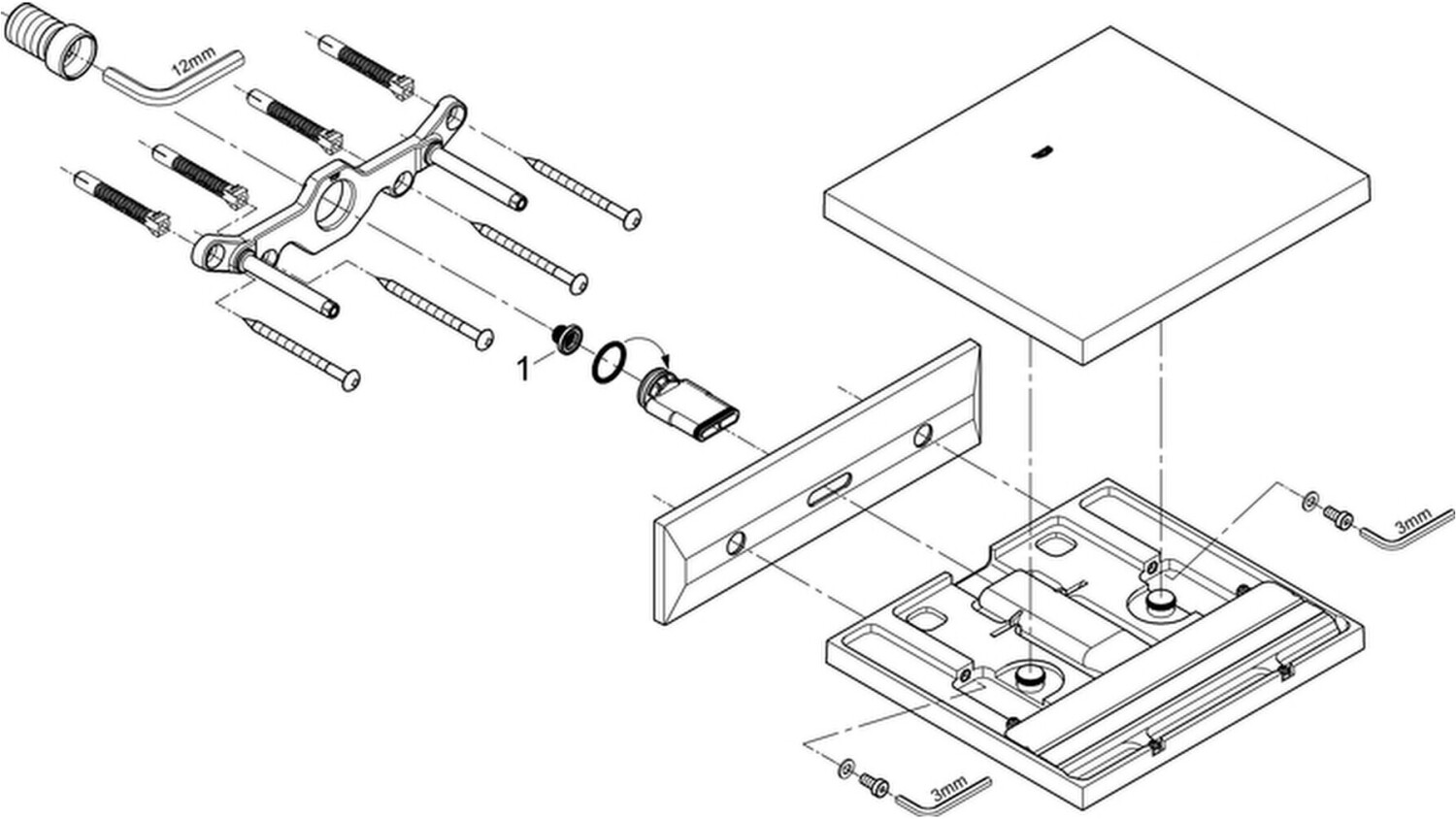 12mm

1

3mm

3mm