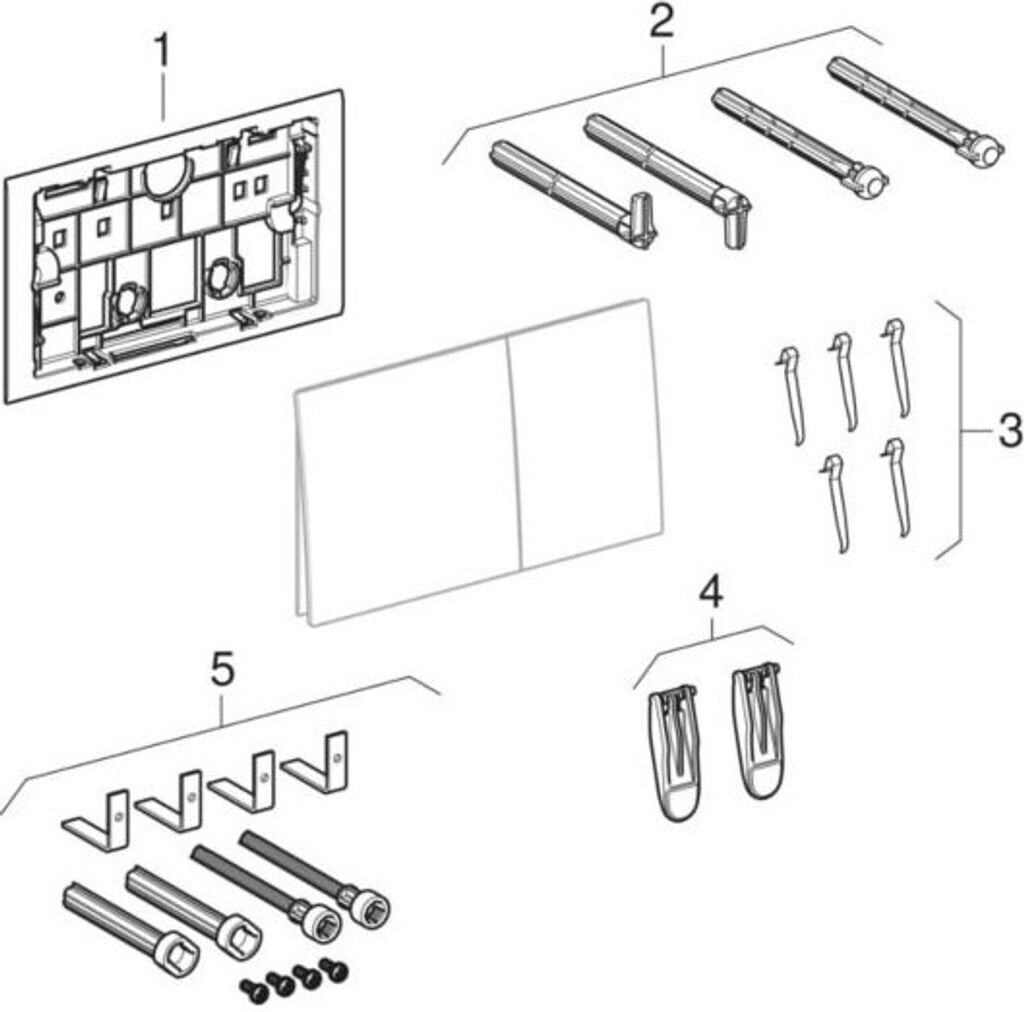 1
2
3
4
5