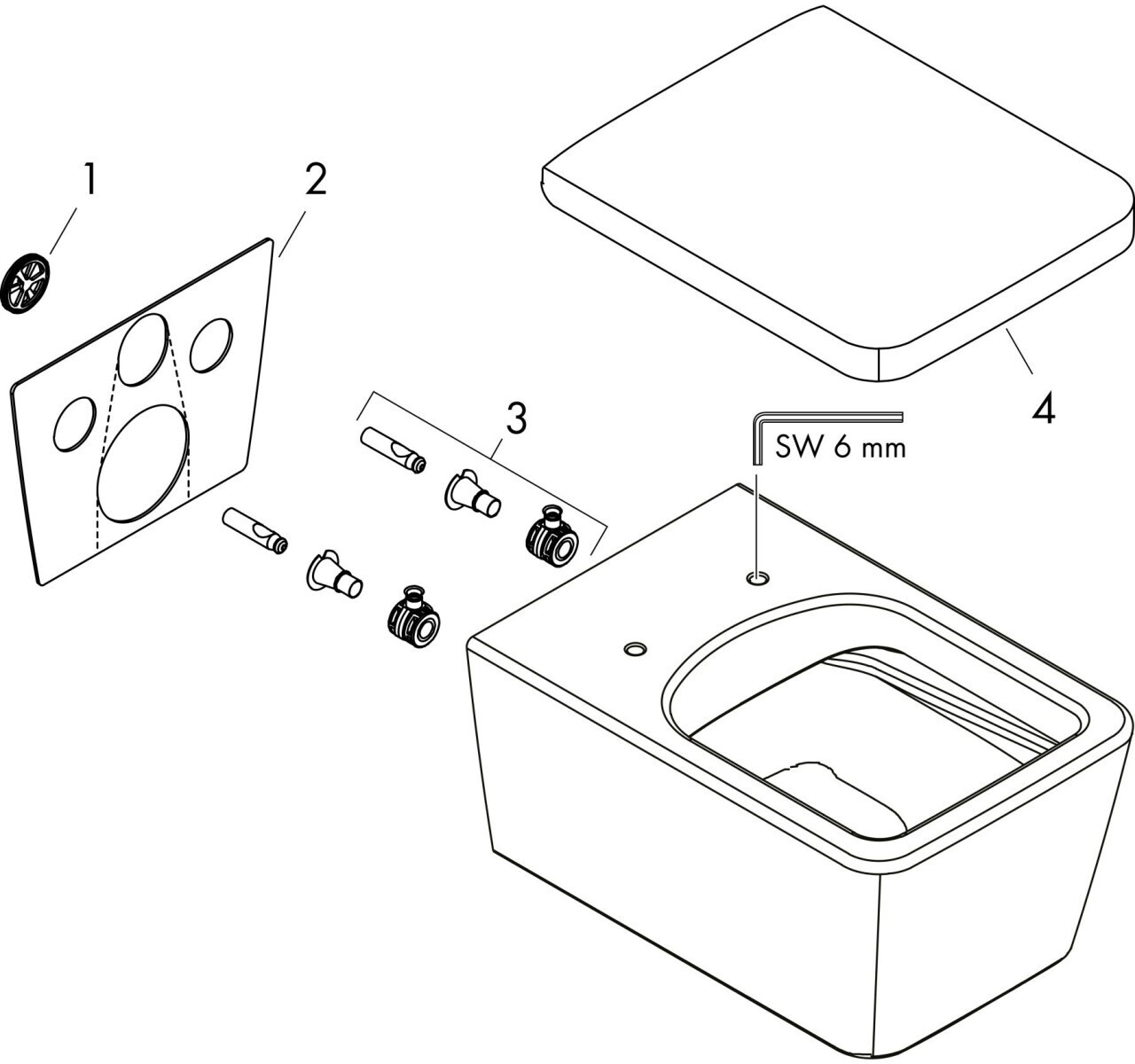 1

2

3

4

SW 6 mm