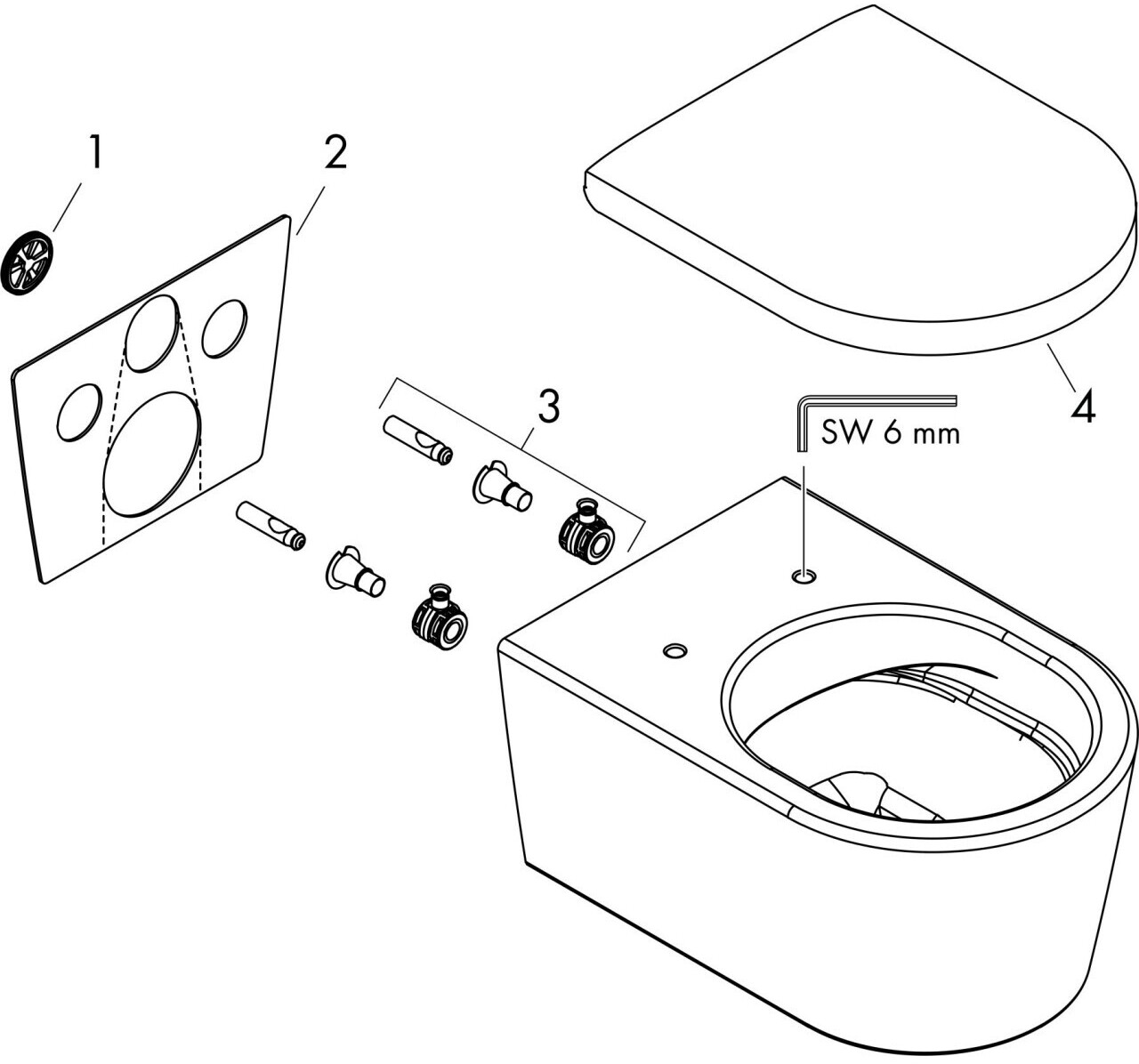 1
2
3
4
SW 6 mm